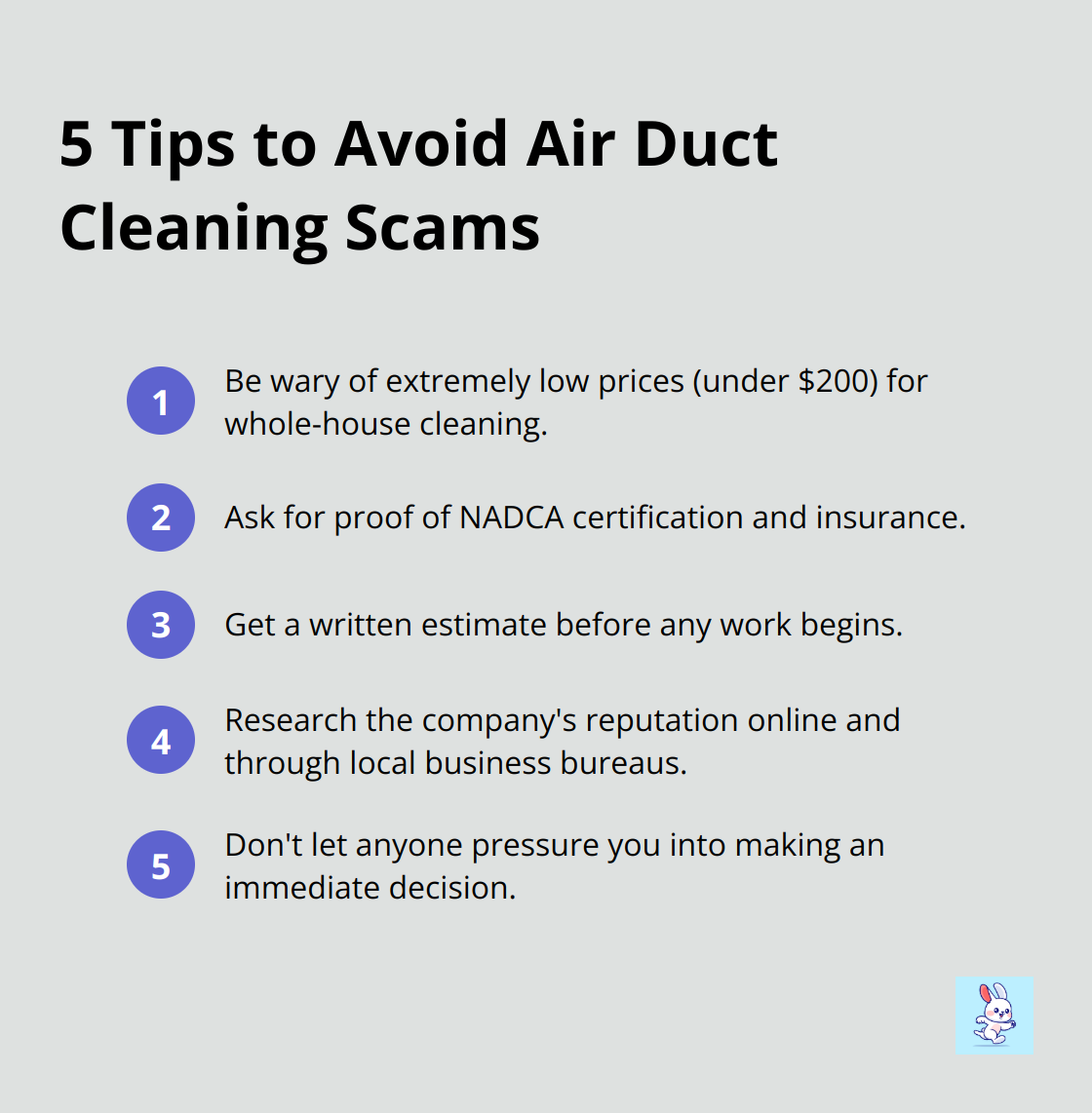 5 Tips to Avoid Air Duct Cleaning Scams

1 Be wary of extremely low prices (under \$200) for whole-house cleaning.

2 Ask for proof of NADCA certification and insurance.

3 Get a written estimate before any work begins.

4 Research the company's reputation online and through local business bureaus.

5 Don't let anyone pressure you into making an immediate decision.