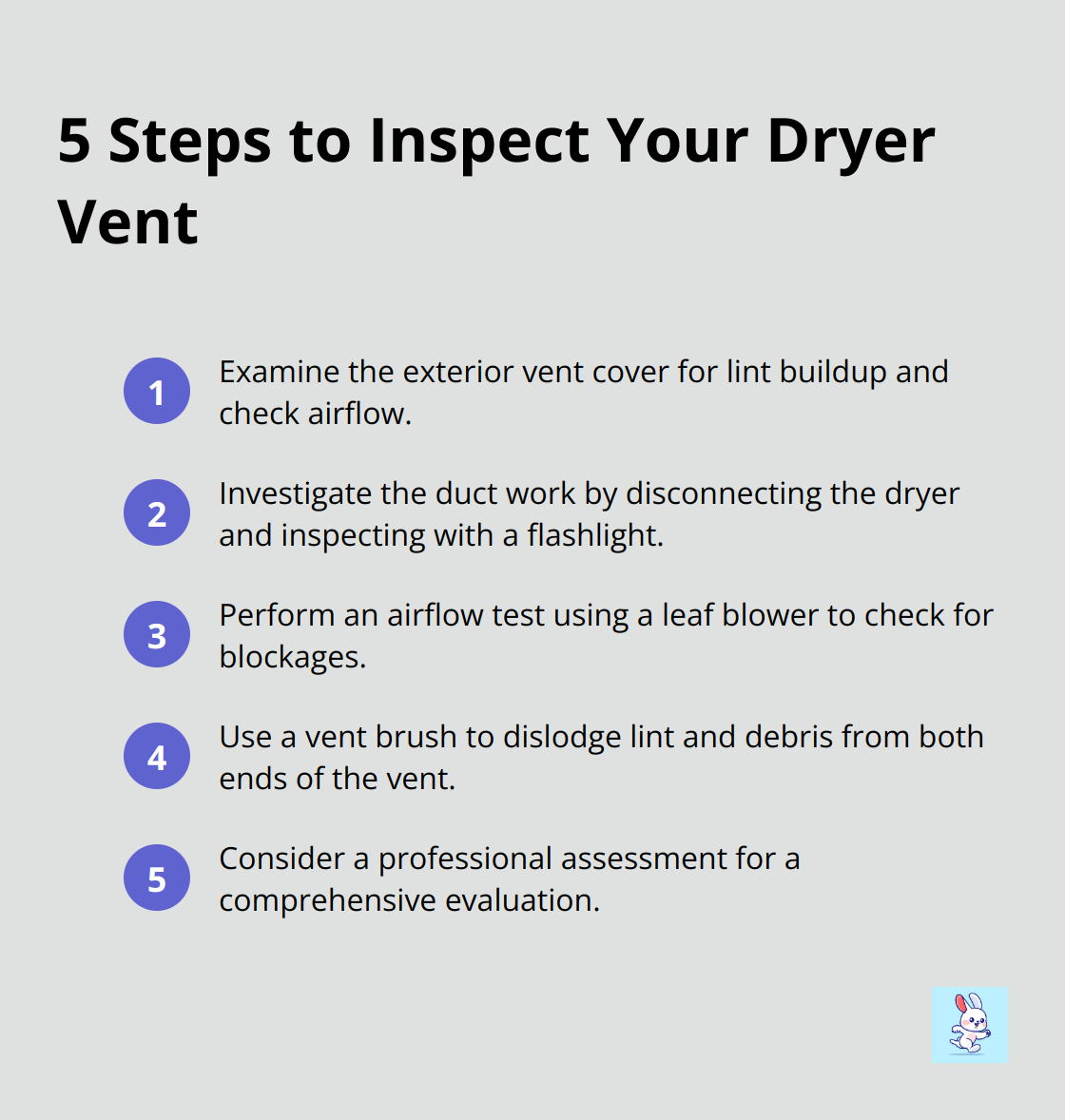 5 Steps to Inspect Your Dryer Vent

1 Examine the exterior vent cover for lint buildup and check airflow.

2 Investigate the duct work by disconnecting the dryer and inspecting with a flashlight.

3 Perform an airflow test using a leaf blower to check for blockages.

4 Use a vent brush to dislodge lint and debris from both ends of the vent.

5 Consider a professional assessment for a comprehensive evaluation.