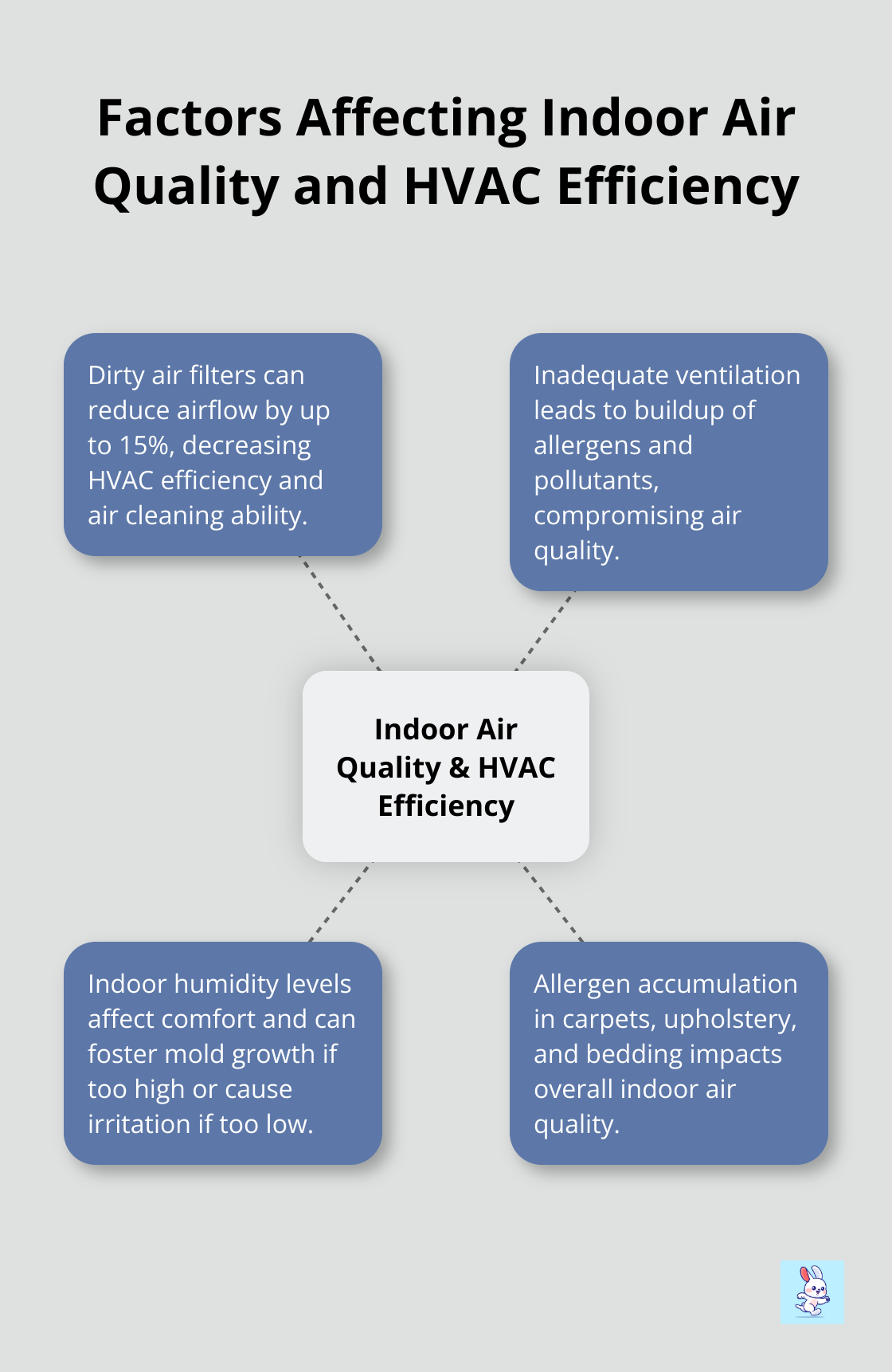 Factors Affecting Indoor Air Quality and HVAC Efficiency

Dirty air filters can reduce airflow by up to 15%, decreasing HVAC efficiency and air cleaning ability.

Inadequate ventilation leads to buildup of allergens and pollutants, compromising air quality.

Indoor Air Quality & HVAC Efficiency

Indoor humidity levels affect comfort and can foster mold growth if too high or cause irritation if too low.

Allergen accumulation in carpets, upholstery, and bedding impacts overall indoor air quality.