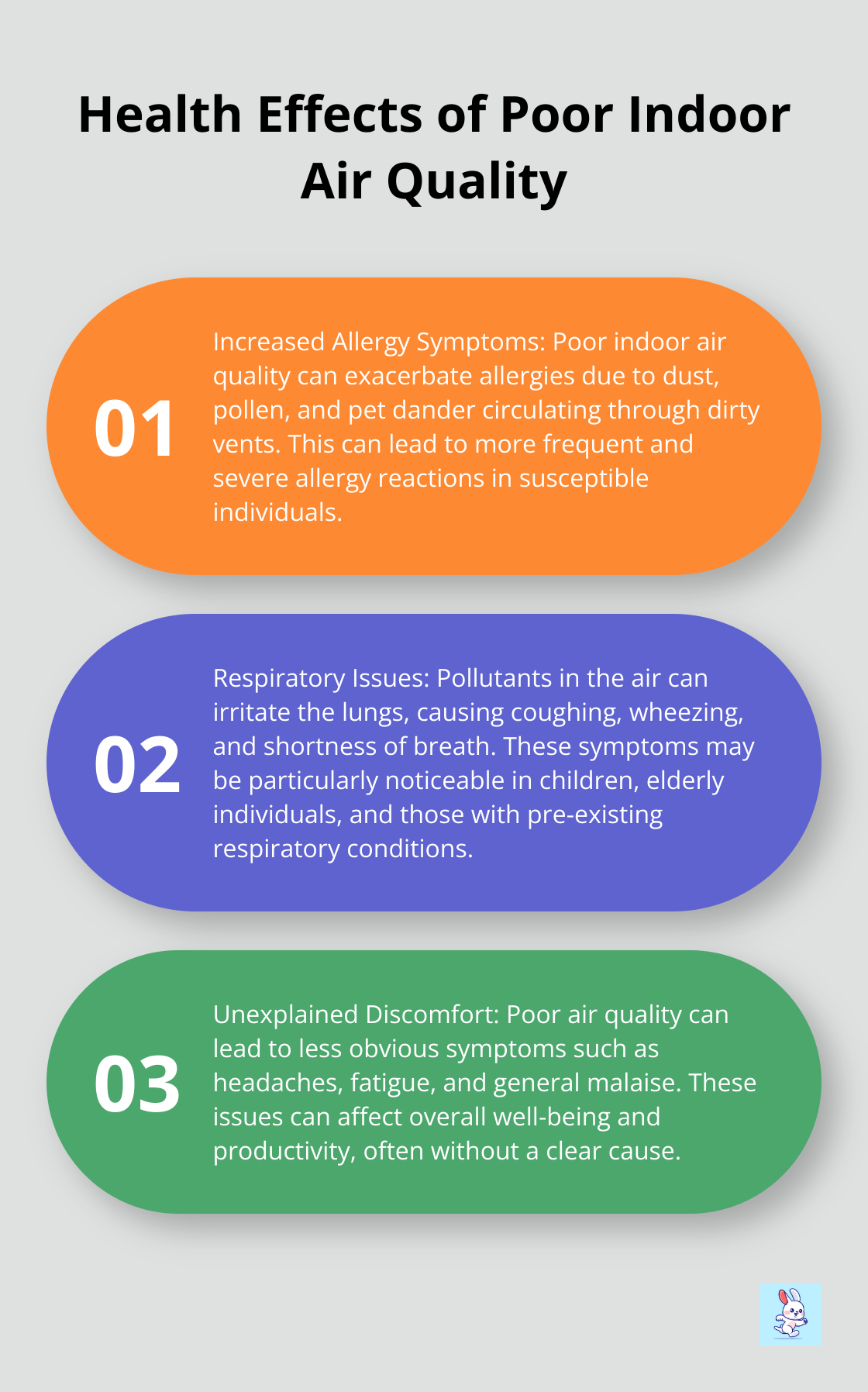 Health Effects of Poor Indoor Air Quality

01

Increased Allergy Symptoms: Poor indoor air quality can exacerbate allergies due to dust, pollen, and pet dander circulating through dirty vents. This can lead to more frequent and severe allergy reactions in susceptible individuals.

02

Respiratory Issues: Pollutants in the air can irritate the lungs, causing coughing, wheezing, and shortness of breath. These symptoms may be particularly noticeable in children, elderly individuals, and those with pre-existing respiratory conditions.

03

Unexplained Discomfort: Poor air quality can lead to less obvious symptoms such as headaches, fatigue, and general malaise. These issues can affect overall well-being and productivity, often without a clear cause.