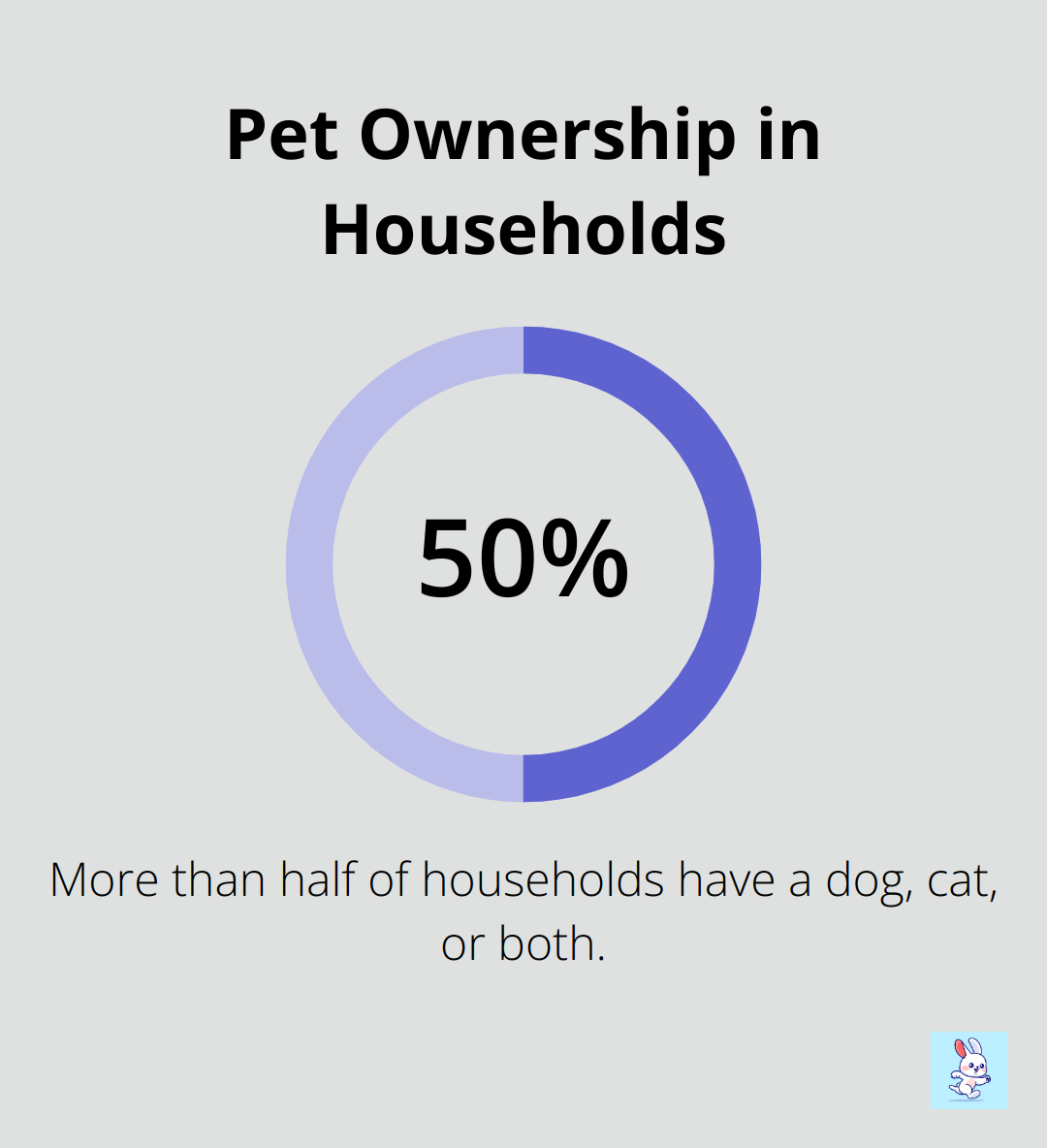 Pet Ownership in Households

50%

More than half of households have a dog, cat, or both.