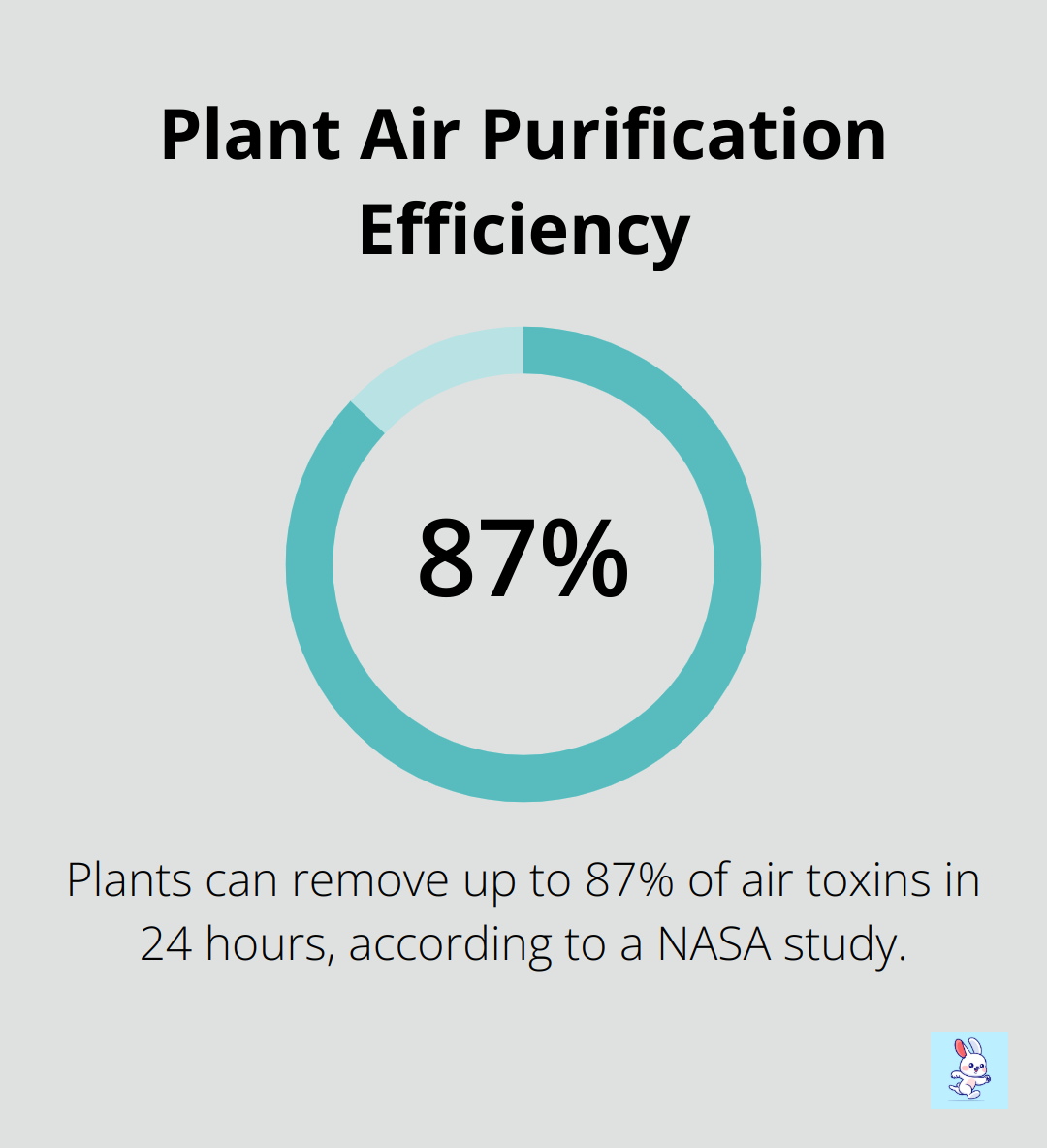 Plant Air Purification Efficiency

87%

Plants can remove up to 87% of air toxins in 24 hours, according to a NASA study.