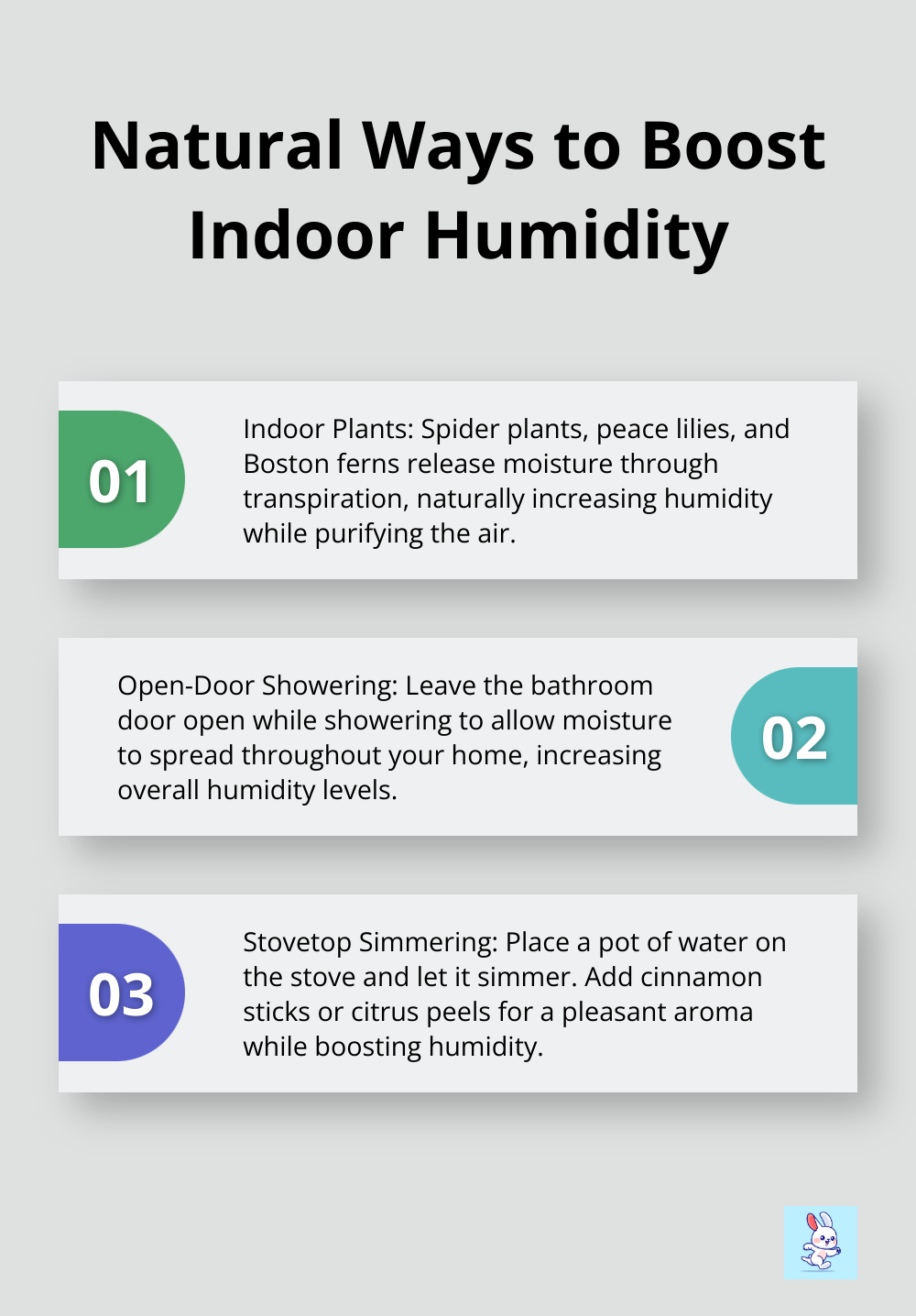 Natural Ways to Boost Indoor Humidity

01

Indoor Plants: Spider plants, peace lilies, and Boston ferns release moisture through transpiration, naturally increasing humidity while purifying the air.

Open-Door Showering: Leave the bathroom door open while showering to allow moisture to spread throughout your home, increasing overall humidity levels.

02

03

Stovetop Simmering: Place a pot of water on the stove and let it simmer. Add cinnamon sticks or citrus peels for a pleasant aroma while boosting humidity.