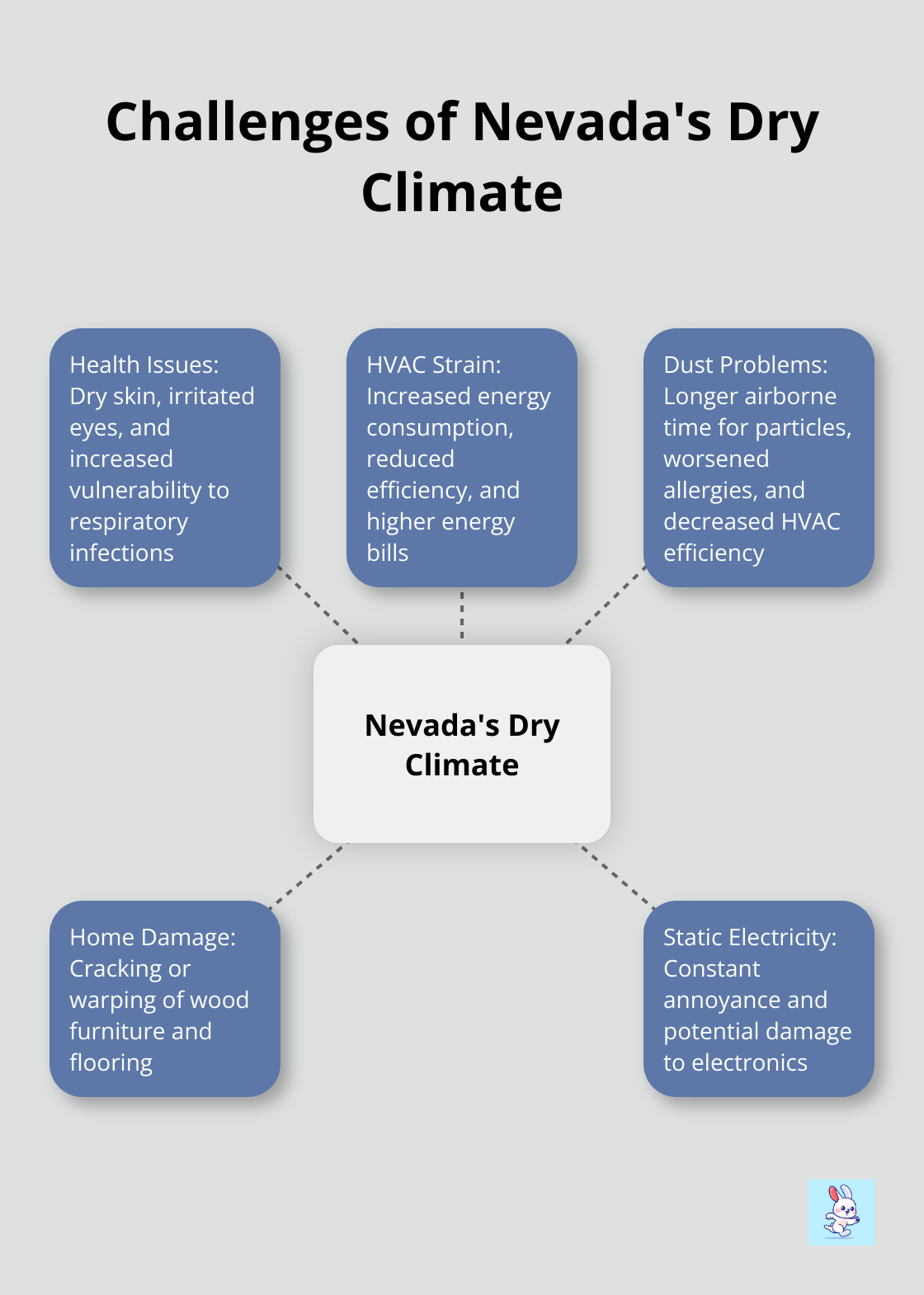 Challenges of Nevada's Dry Climate

Health Issues: Dry skin, irritated eyes, and increased vulnerability to respiratory infections

HVAC Strain: Increased energy consumption, reduced efficiency, and higher energy bills

Dust Problems: Longer airborne time for particles, worsened allergies, and decreased HVAC efficiency

Nevada's Dry Climate

Home Damage: Cracking or warping of wood furniture and flooring

Static Electricity: Constant annoyance and potential damage to electronics