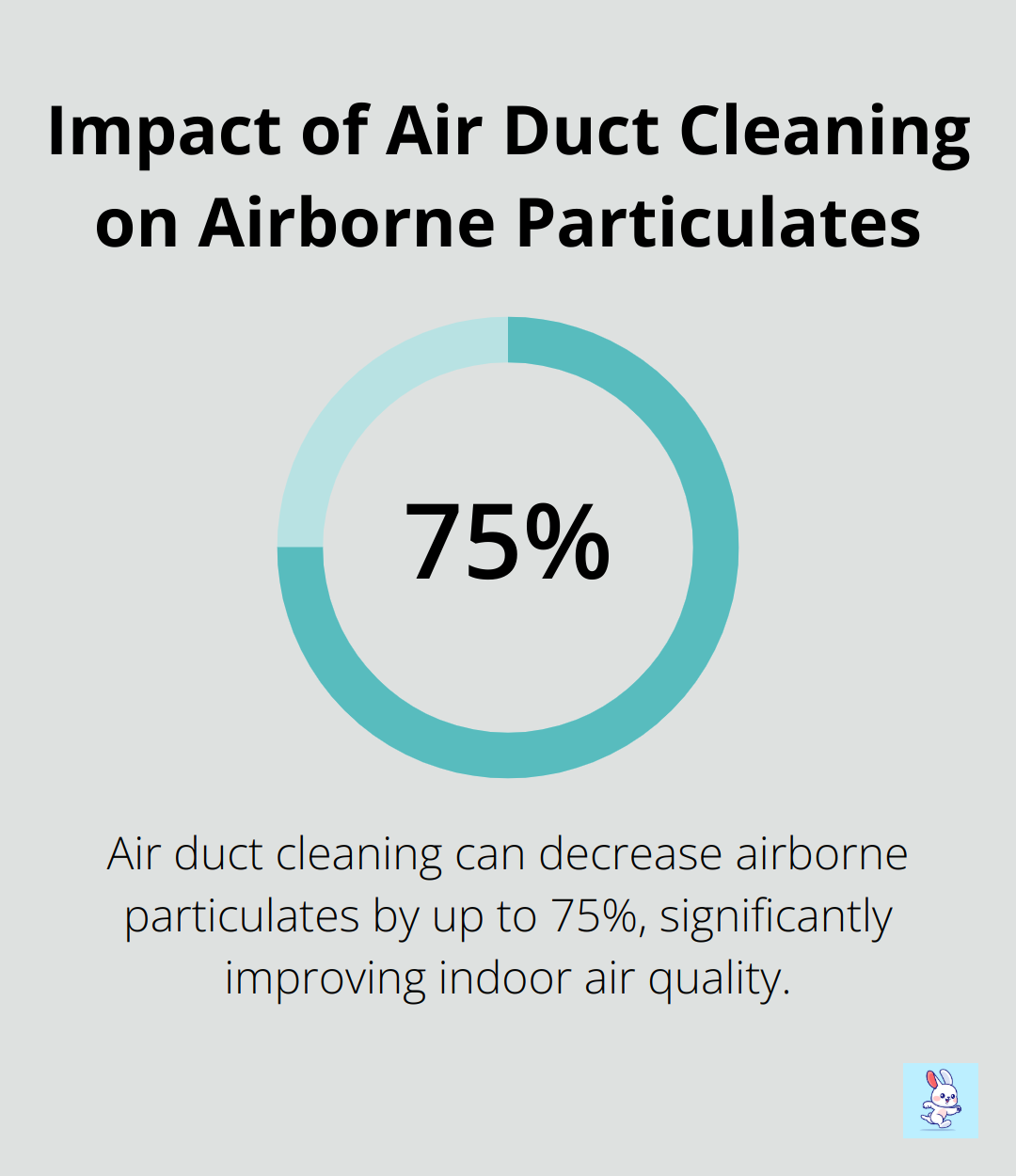 Impact of Air Duct Cleaning on Airborne Particulates

75%

Air duct cleaning can decrease airborne particulates by up to 75%, significantly improving indoor air quality.