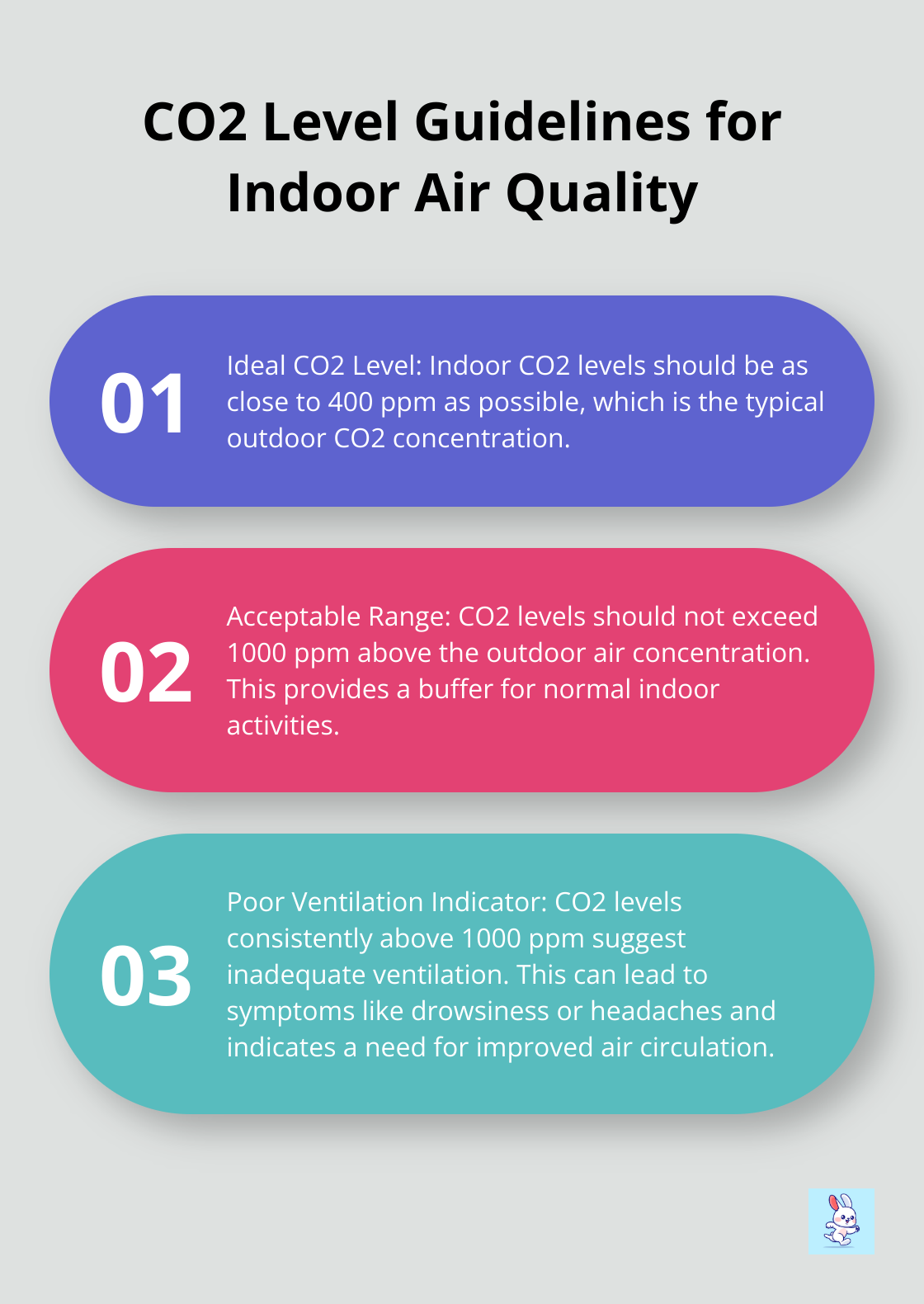 CO2 Level Guidelines for Indoor Air Quality

01

Ideal CO2 Level: Indoor CO2 levels should be as close to 400 ppm as possible, which is the typical outdoor CO2 concentration.

02

Acceptable Range: CO2 levels should not exceed 1000 ppm above the outdoor air concentration. This provides a buffer for normal indoor activities.

03

Poor Ventilation Indicator: CO2 levels consistently above 1000 ppm suggest inadequate ventilation. This can lead to symptoms like drowsiness or headaches and indicates a need for improved air circulation.