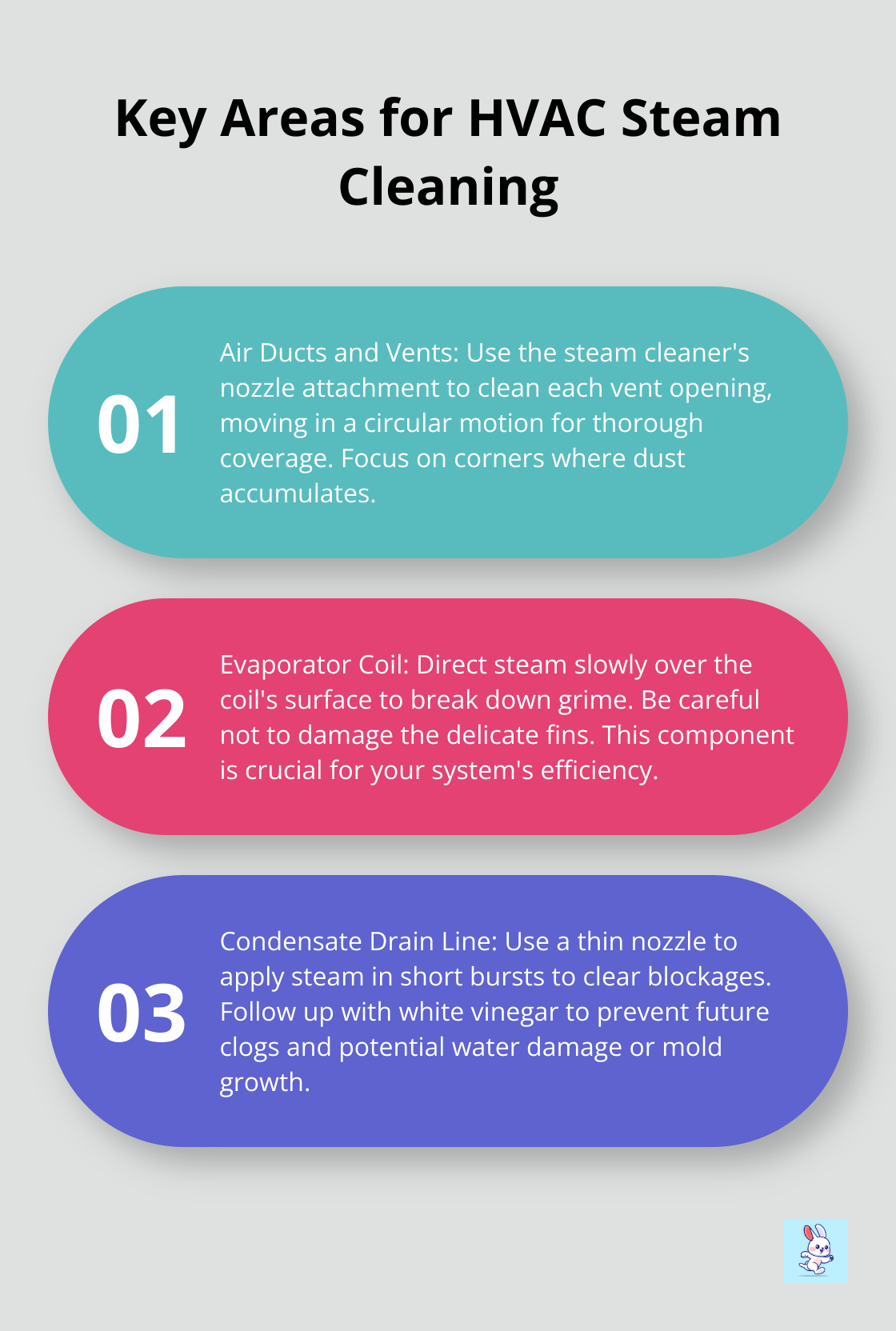 Key Areas for HVAC Steam Cleaning

01

Air Ducts and Vents: Use the steam cleaner's nozzle attachment to clean each vent opening, moving in a circular motion for thorough coverage. Focus on corners where dust accumulates.

02

Evaporator Coil: Direct steam slowly over the coil's surface to break down grime. Be careful not to damage the delicate fins. This component is crucial for your system's efficiency.

03

Condensate Drain Line: Use a thin nozzle to apply steam in short bursts to clear blockages. Follow up with white vinegar to prevent future clogs and potential water damage or mold growth.