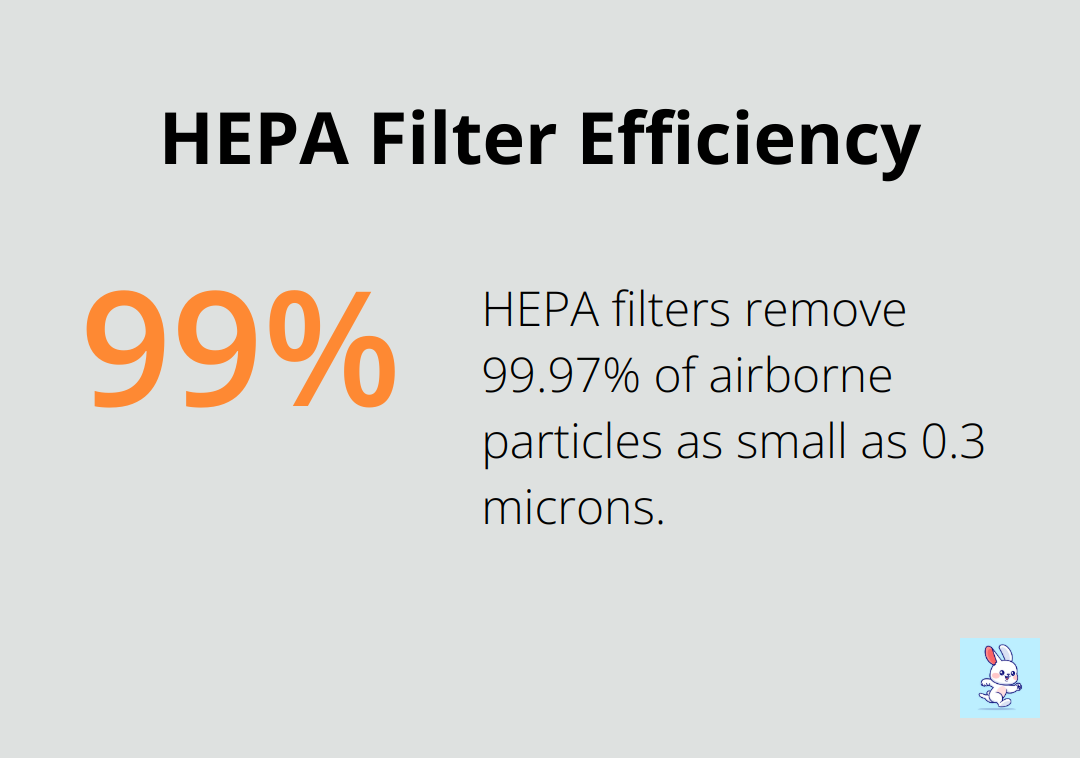 HEPA Filter Efficiency

99%

HEPA filters remove 99.97% of airborne particles as small as 0.3 microns.