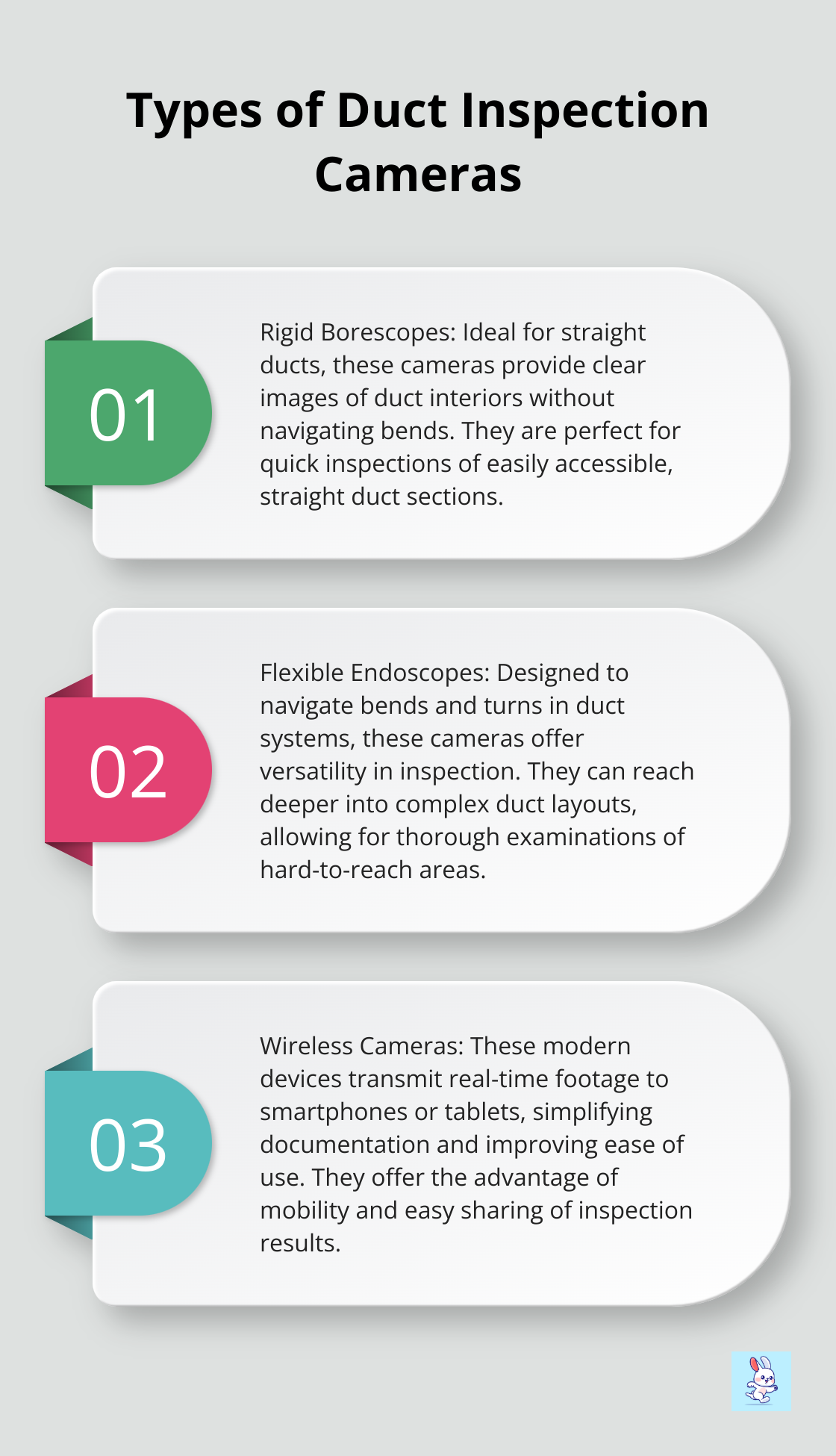 Types of Duct Inspection Cameras

01

Rigid Borescopes: Ideal for straight ducts, these cameras provide clear images of duct interiors without navigating bends. They are perfect for quick inspections of easily accessible, straight duct sections.

02

Flexible Endoscopes: Designed to navigate bends and turns in duct systems, these cameras offer versatility in inspection. They can reach deeper into complex duct layouts, allowing for thorough examinations of hard-to-reach areas.

03

Wireless Cameras: These modern devices transmit real-time footage to smartphones or tablets, simplifying documentation and improving ease of use. They offer the advantage of mobility and easy sharing of inspection results.