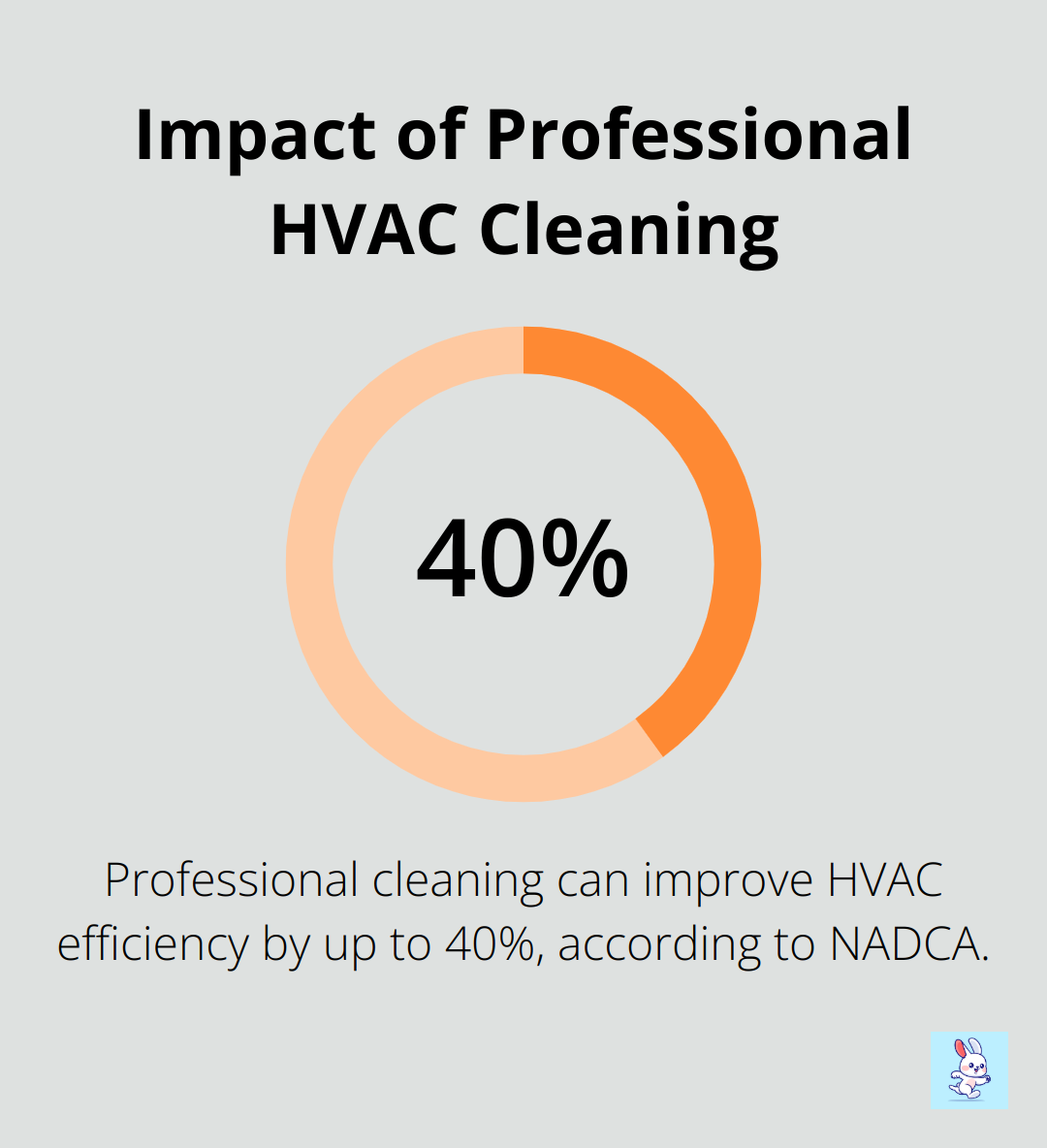 Impact of Professional HVAC Cleaning

40%

Professional cleaning can improve HVAC efficiency by up to 40%, according to NADCA.