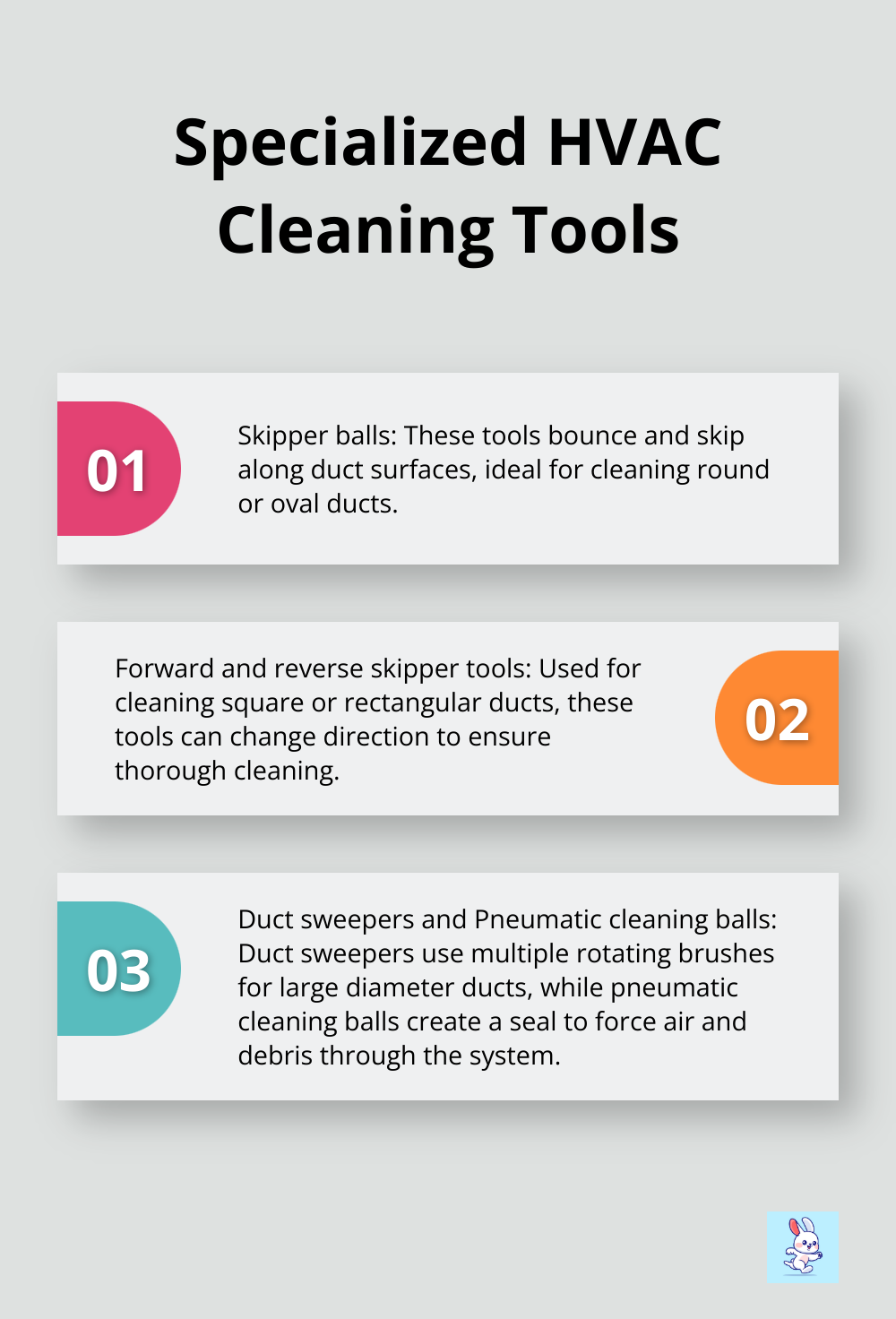 Specialized HVAC Cleaning Tools

01

Skipper balls: These tools bounce and skip along duct surfaces, ideal for cleaning round or oval ducts.

Forward and reverse skipper tools: Used for cleaning square or rectangular ducts, these tools can change direction to ensure thorough cleaning.

02

03

Duct sweepers and Pneumatic cleaning balls: Duct sweepers use multiple rotating brushes for large diameter ducts, while pneumatic cleaning balls create a seal to force air and debris through the system.