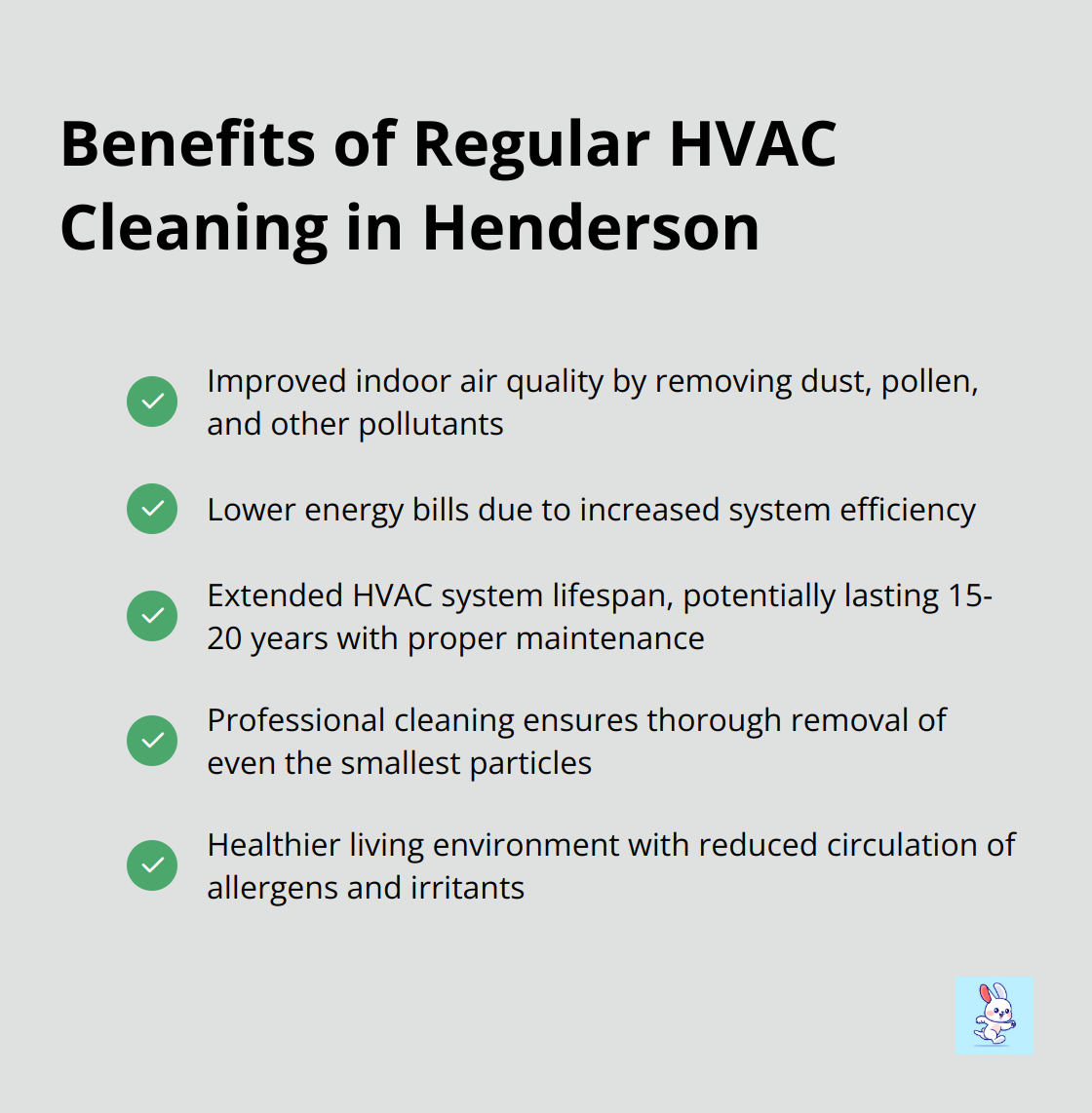 Benefits of Regular HVAC Cleaning in Henderson

Improved indoor air quality by removing dust, pollen, and other pollutants

Lower energy bills due to increased system efficiency

Extended HVAC system lifespan, potentially lasting 15-20 years with proper maintenance

Professional cleaning ensures thorough removal of even the smallest particles

Healthier living environment with reduced circulation of allergens and irritants