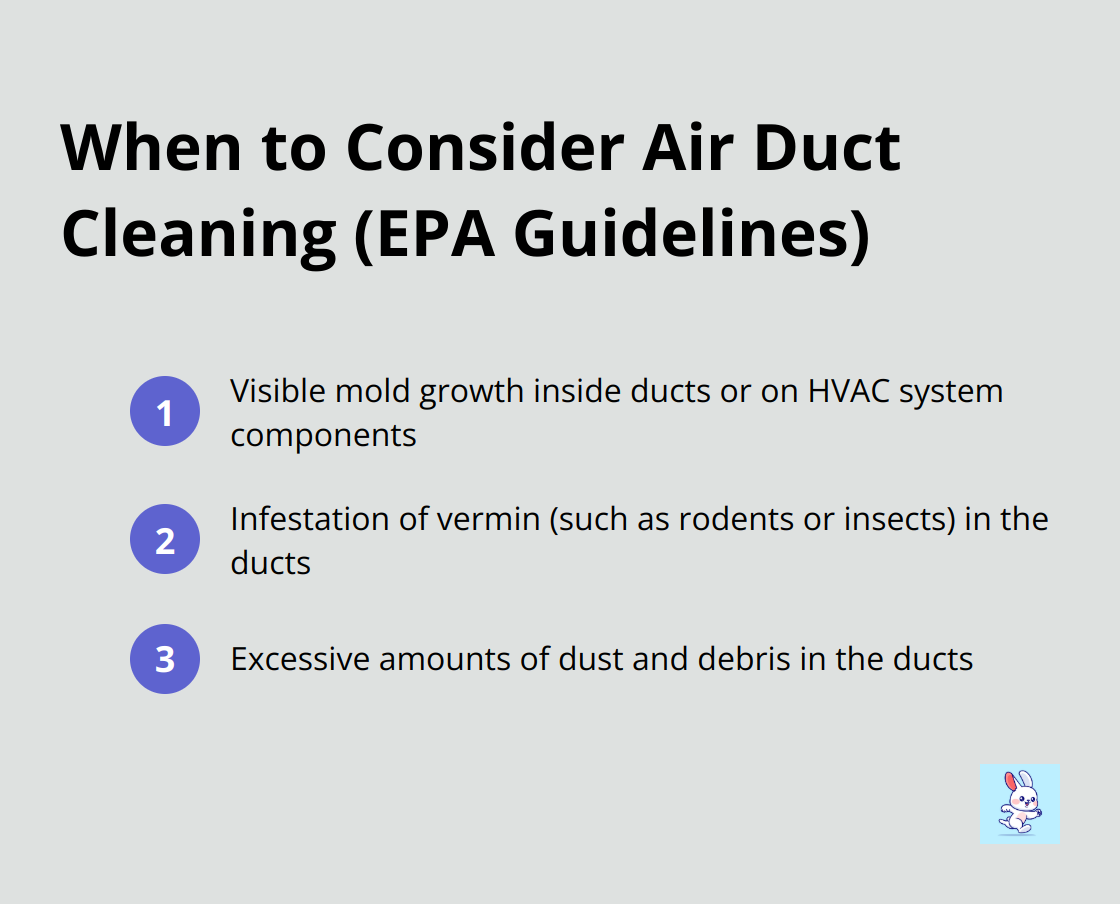 When to Consider Air Duct Cleaning (EPA Guidelines)

1 Visible mold growth inside ducts or on HVAC system components

2 Infestation of vermin (such as rodents or insects) in the ducts

3 Excessive amounts of dust and debris in the ducts