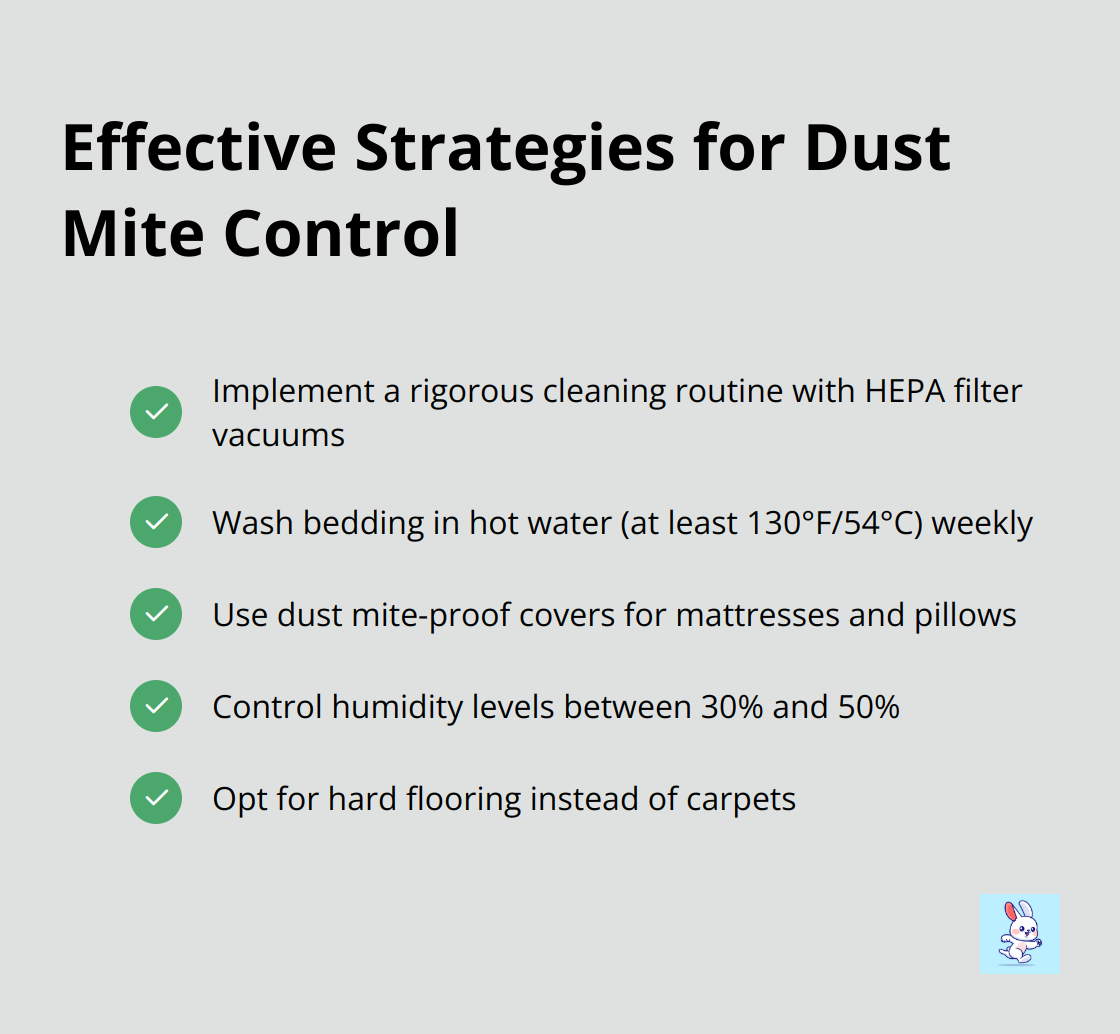 Effective Strategies for Dust Mite Control

Implement a rigorous cleaning routine with HEPA filter vacuums

Wash bedding in hot water (at least 130°F/54°C) weekly

Use dust mite-proof covers for mattresses and pillows

Control humidity levels between 30% and 50%

Opt for hard flooring instead of carpets