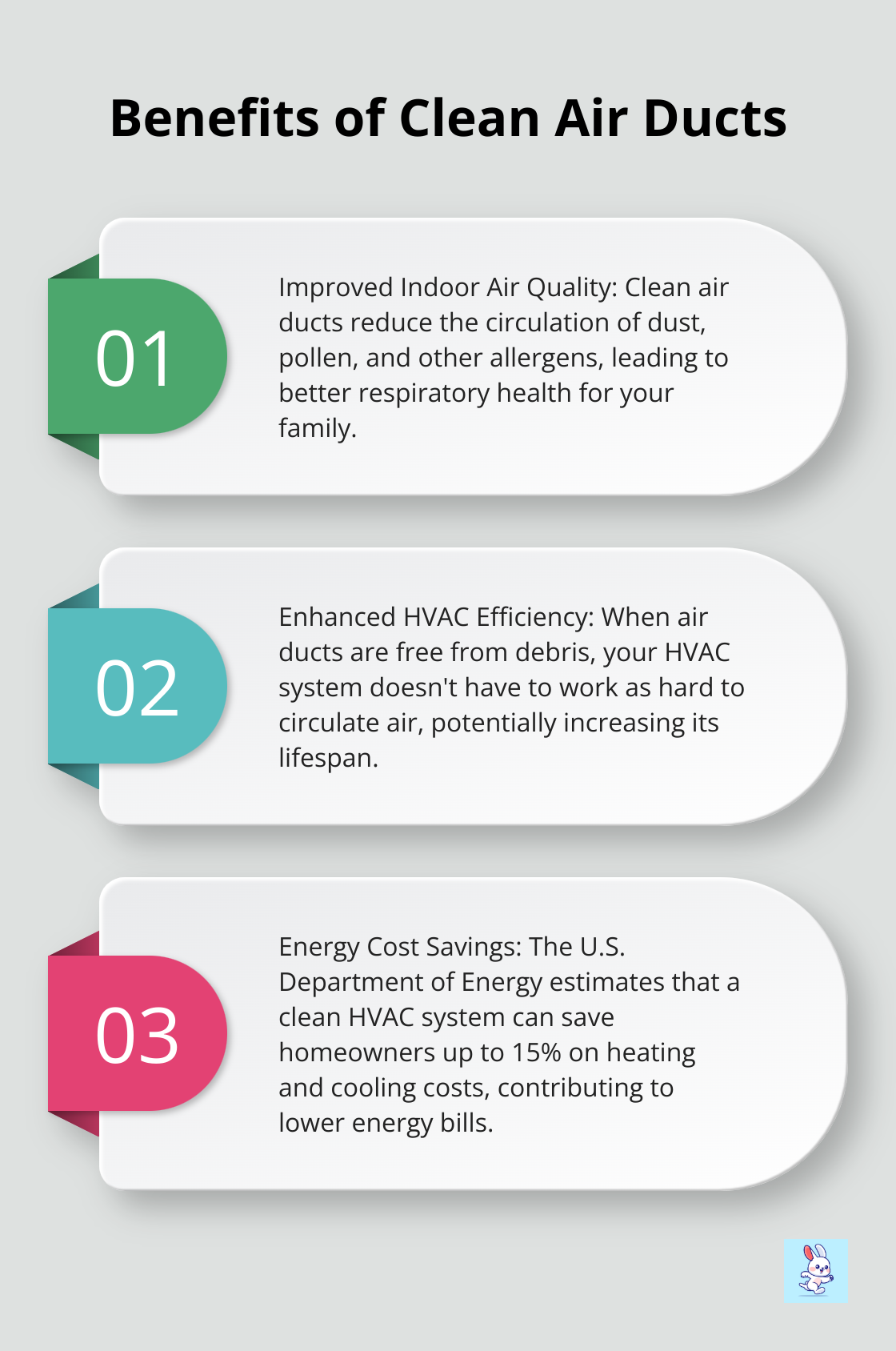 Benefits of Clean Air Ducts

01

Improved Indoor Air Quality: Clean air ducts reduce the circulation of dust, pollen, and other allergens, leading to better respiratory health for your family.

02

Enhanced HVAC Efficiency: When air ducts are free from debris, your HVAC system doesn't have to work as hard to circulate air, potentially increasing its lifespan.

03

Energy Cost Savings: The U.S. Department of Energy estimates that a clean HVAC system can save homeowners up to 15% on heating and cooling costs, contributing to lower energy bills.