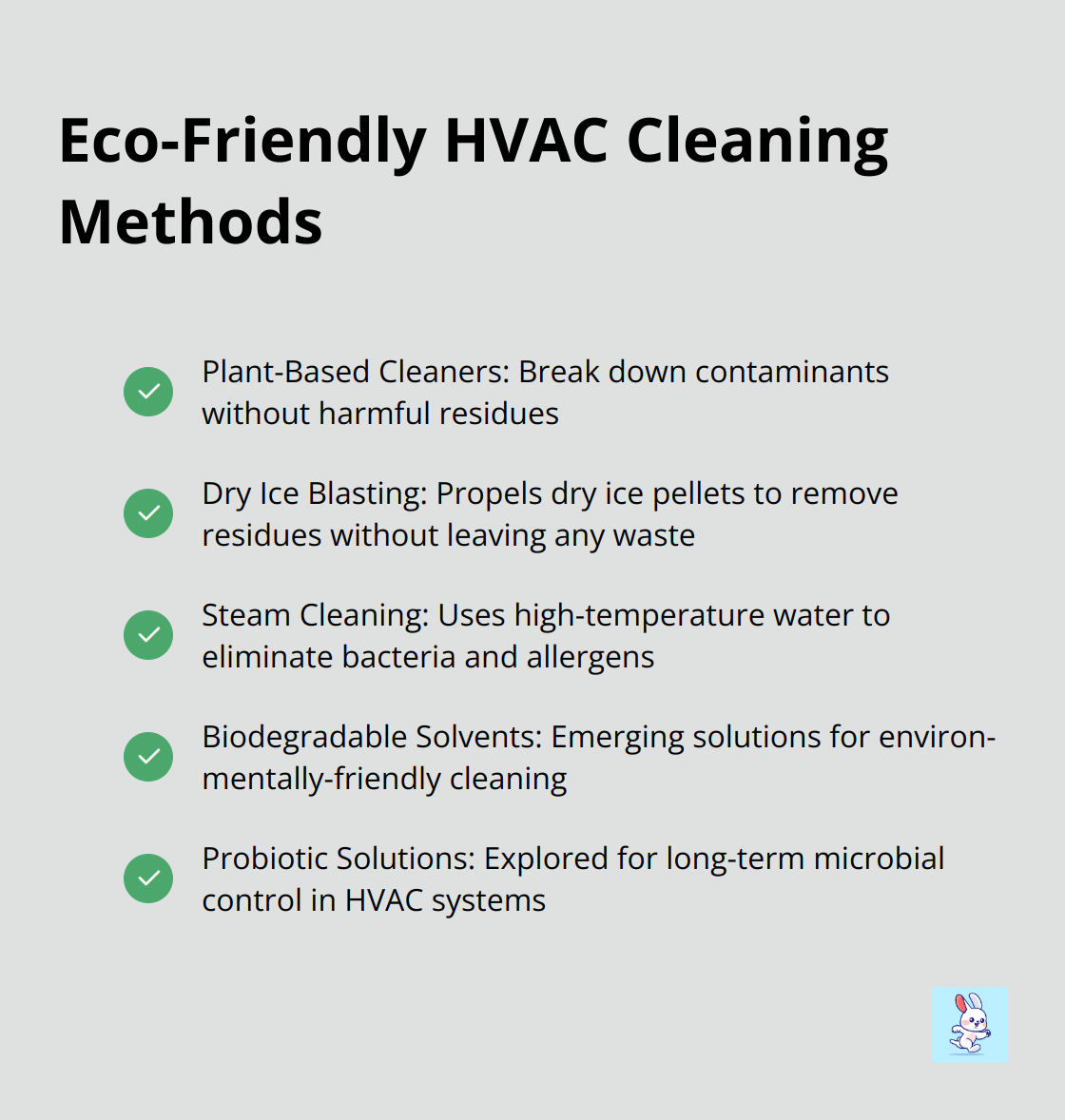 Eco-Friendly HVAC Cleaning Methods

Plant-Based Cleaners: Break down contaminants without harmful residues

Dry Ice Blasting: Propels dry ice pellets to remove residues without leaving any waste

Steam Cleaning: Uses high-temperature water to eliminate bacteria and allergens

Biodegradable Solvents: Emerging solutions for environmentally-friendly cleaning

Probiotic Solutions: Explored for long-term microbial control in HVAC systems