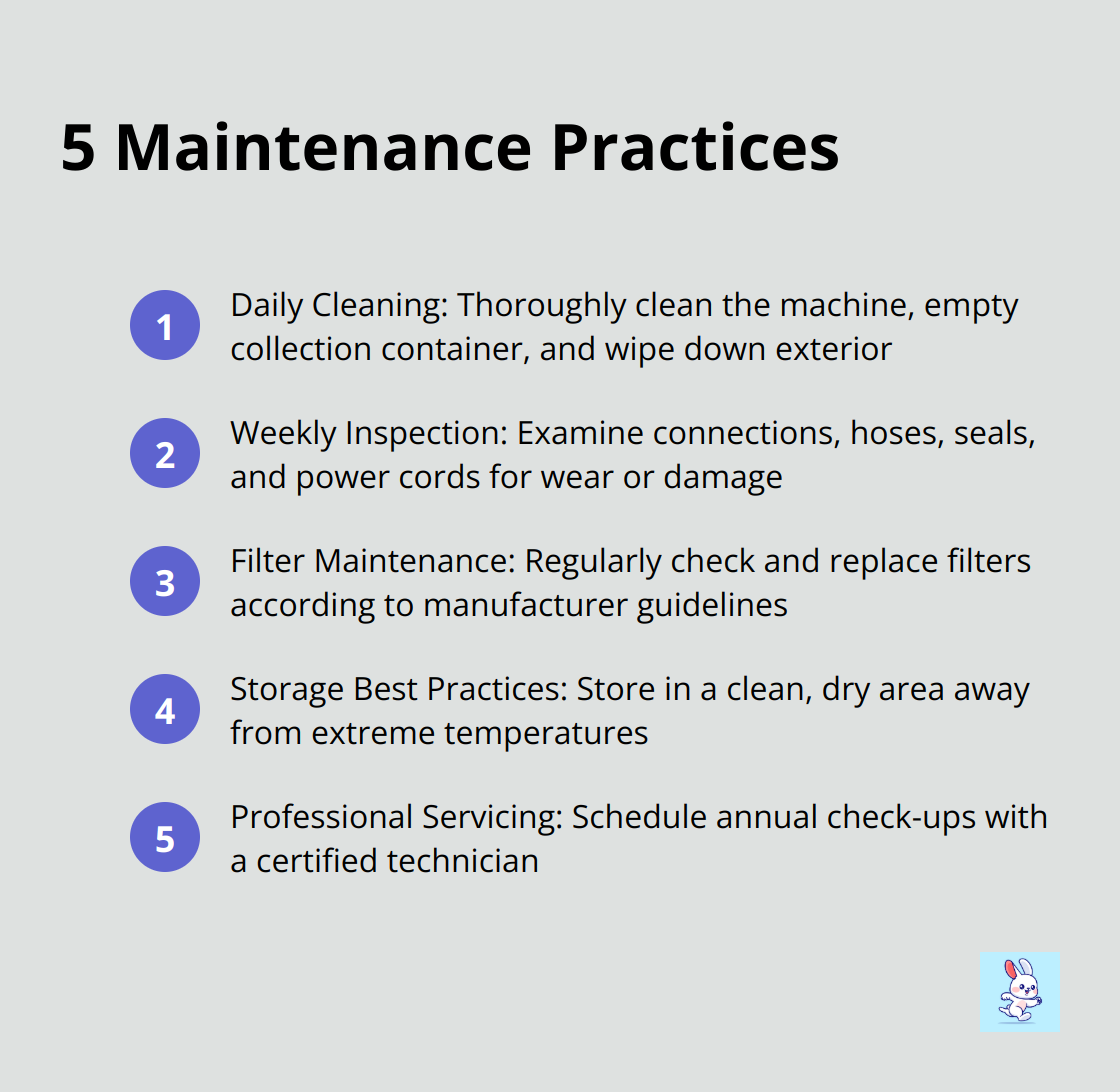 5 Maintenance Practices

1 Daily Cleaning: Thoroughly clean the machine, empty collection container, and wipe down exterior

2 Weekly Inspection: Examine connections, hoses, seals, and power cords for wear or damage

3 Filter Maintenance: Regularly check and replace filters according to manufacturer guidelines

4 Storage Best Practices: Store in a clean, dry area away from extreme temperatures

5 Professional Servicing: Schedule annual check-ups with a certified technician