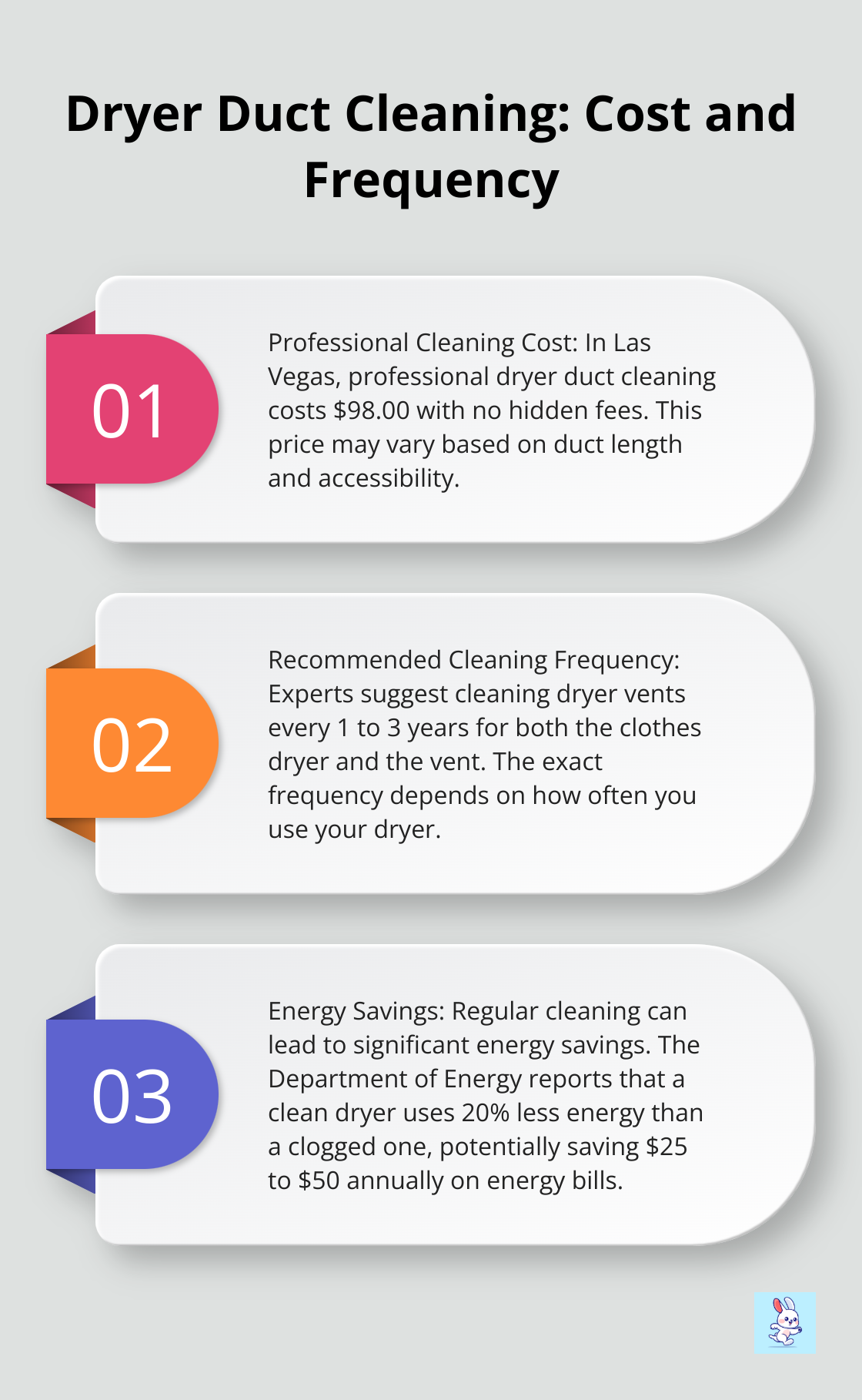 Dryer Duct Cleaning: Cost and Frequency

01

Professional Cleaning Cost: In Las Vegas, professional dryer duct cleaning costs \$98.00 with no hidden fees. This price may vary based on duct length and accessibility.

02

Recommended Cleaning Frequency: Experts suggest cleaning dryer vents every 1 to 3 years for both the clothes dryer and the vent. The exact frequency depends on how often you use your dryer.

03

Energy Savings: Regular cleaning can lead to significant energy savings. The Department of Energy reports that a clean dryer uses 20% less energy than a clogged one, potentially saving \$25 to \$50 annually on energy bills.