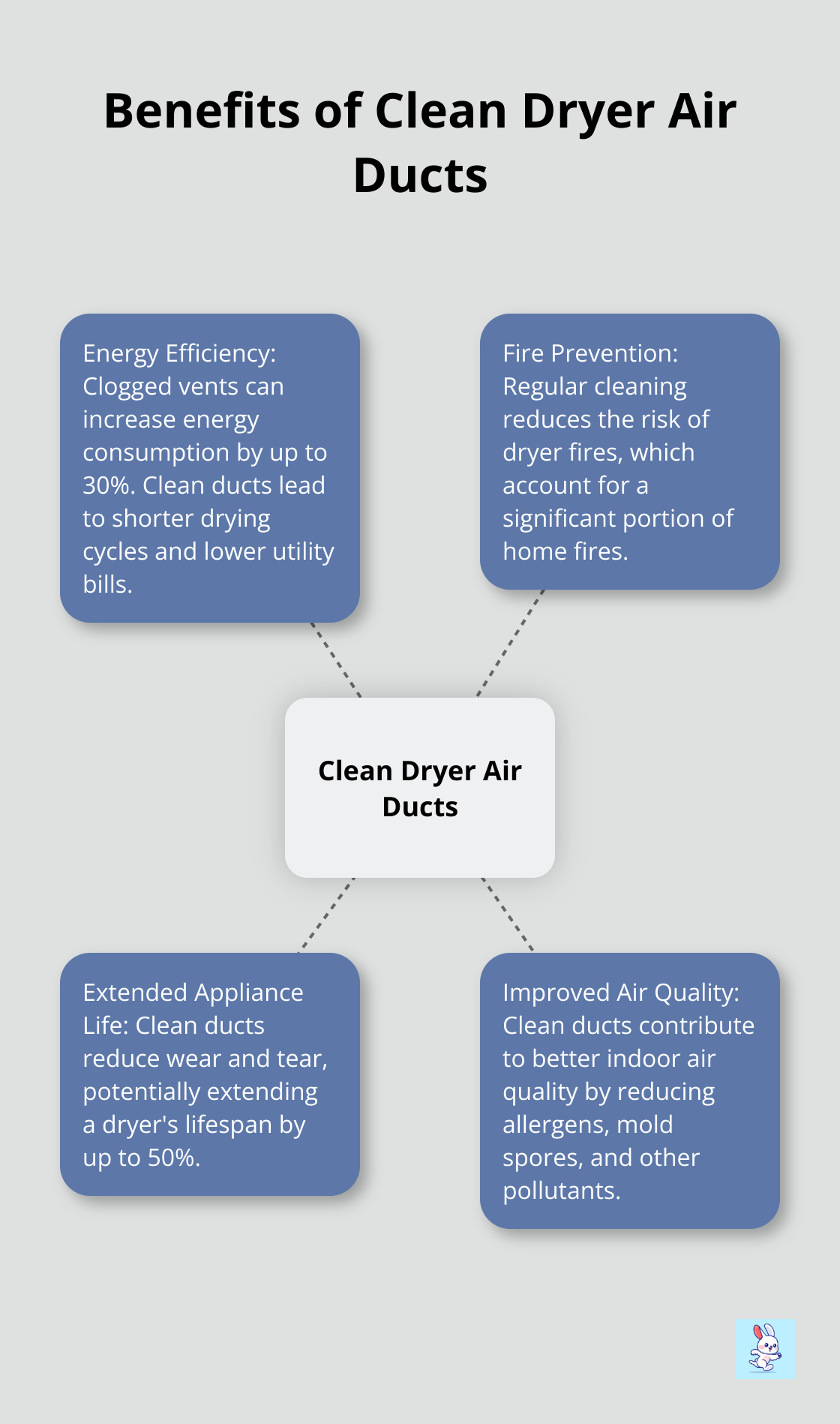 Benefits of Clean Dryer Air Ducts

Energy Efficiency: Clogged vents can increase energy consumption by up to 30%. Clean ducts lead to shorter drying cycles and lower utility bills.

Fire Prevention: Regular cleaning reduces the risk of dryer fires, which account for a significant portion of home fires.

Clean Dryer Air Ducts

Extended Appliance Life: Clean ducts reduce wear and tear, potentially extending a dryer's lifespan by up to 50%.

Improved Air Quality: Clean ducts contribute to better indoor air quality by reducing allergens, mold spores, and other pollutants.