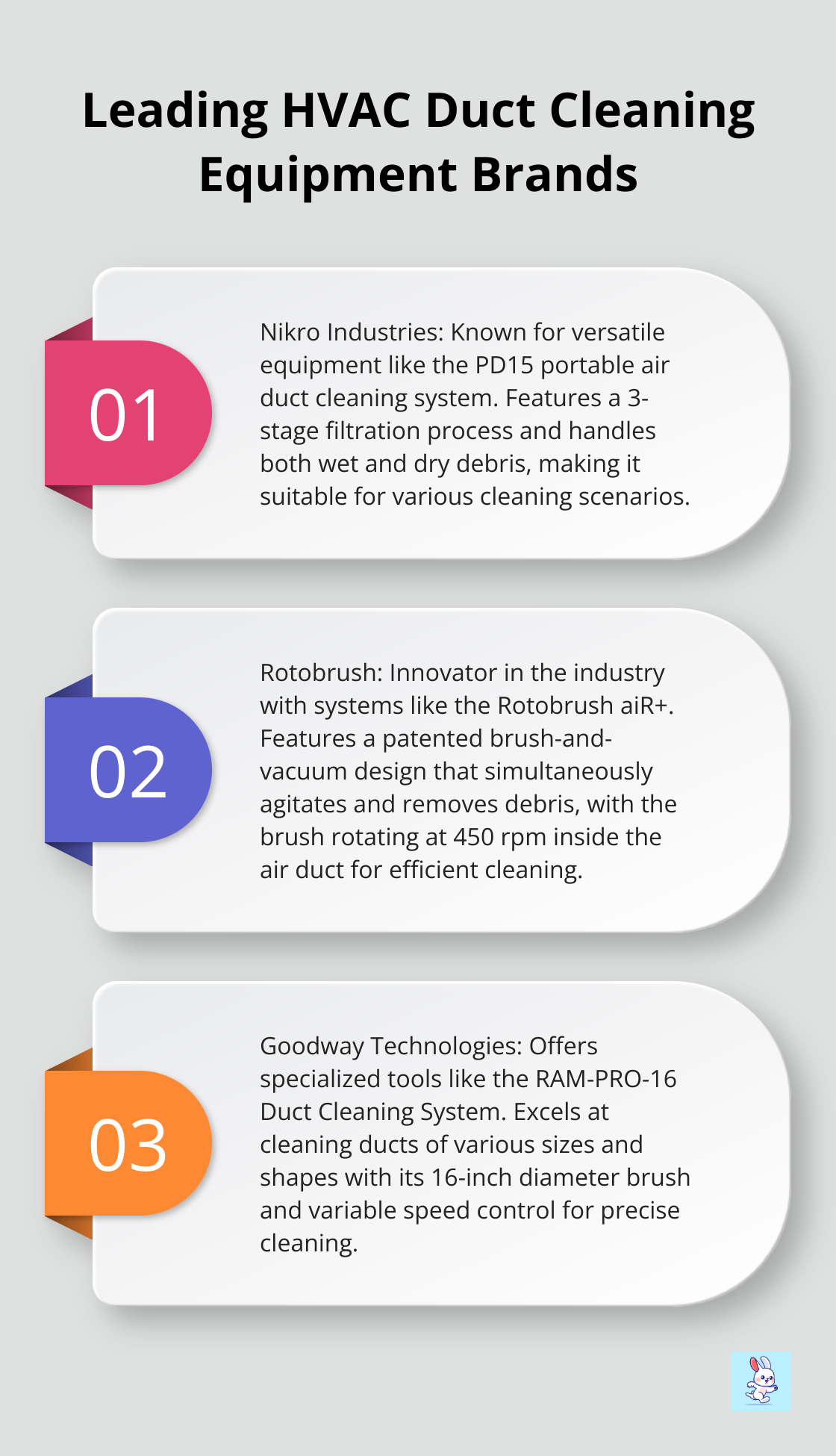 Leading HVAC Duct Cleaning Equipment Brands

01

Nikro Industries: Known for versatile equipment like the PD15 portable air duct cleaning system. Features a 3-stage filtration process and handles both wet and dry debris, making it suitable for various cleaning scenarios.

02

Rotobrush: Innovator in the industry with systems like the Rotobrush aiR+. Features a patented brush-and-vacuum design that simultaneously agitates and removes debris, with the brush rotating at 450 rpm inside the air duct for efficient cleaning.

03

Goodway Technologies: Offers specialized tools like the RAM-PRO-16 Duct Cleaning System. Excels at cleaning ducts of various sizes and shapes with its 16-inch diameter brush and variable speed control for precise cleaning.