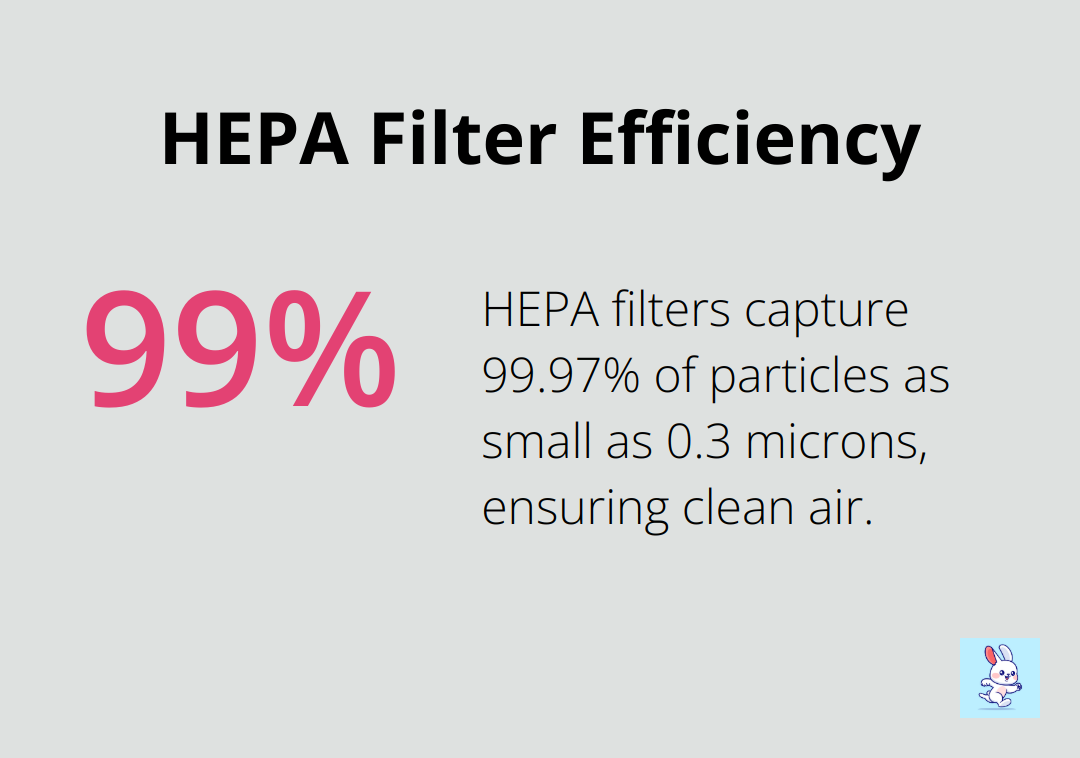 HEPA Filter Efficiency

99%

HEPA filters capture 99.97% of particles as small as 0.3 microns, ensuring clean air.