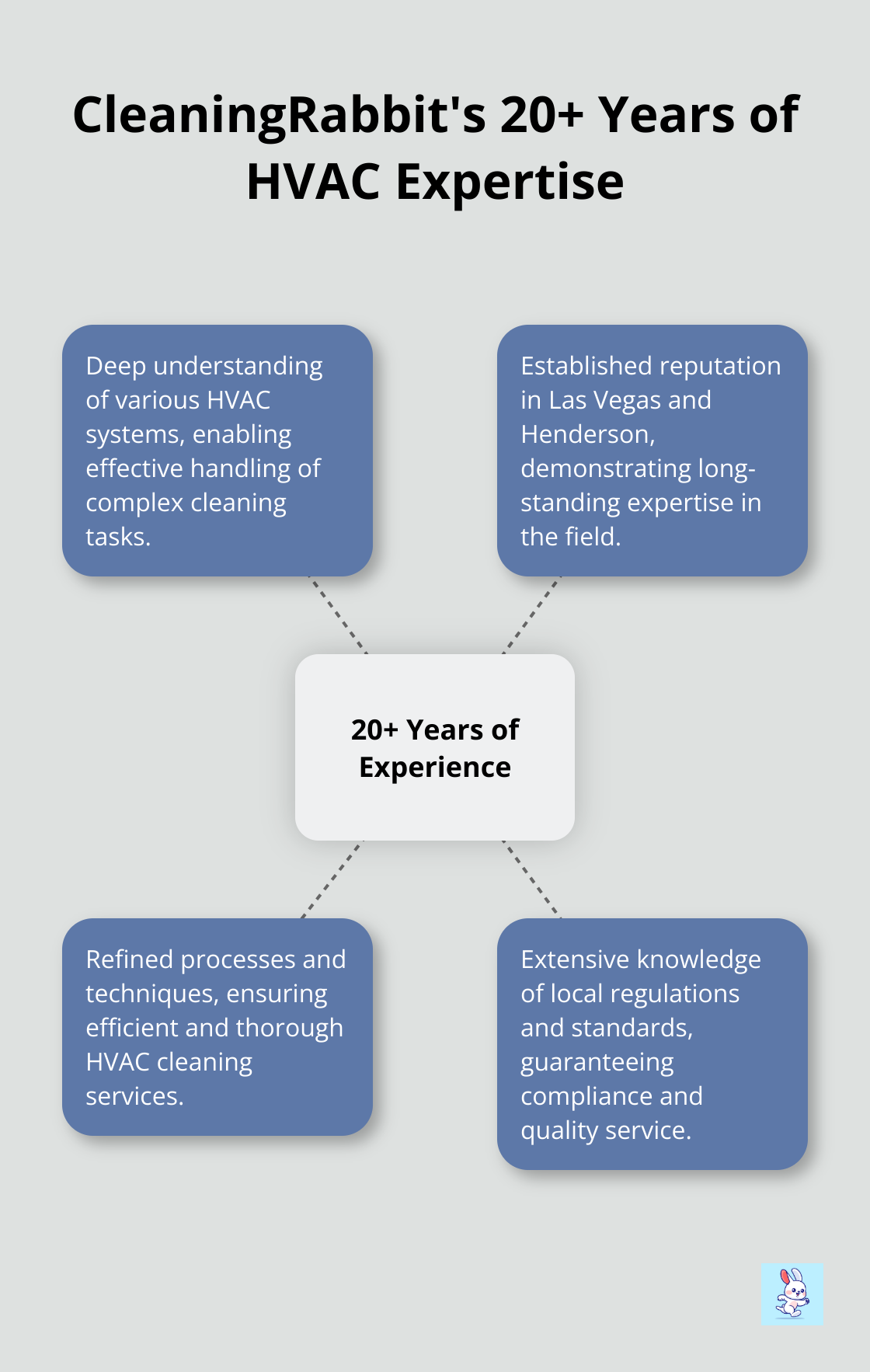 CleaningRabbit's 20+ Years of HVAC Expertise

Deep understanding of various HVAC systems, enabling effective handling of complex cleaning tasks.

Established reputation in Las Vegas and Henderson, demonstrating long-standing expertise in the field.

20+ Years of Experience

Refined processes and techniques, ensuring efficient and thorough HVAC cleaning services.

Extensive knowledge of local regulations and standards, guaranteeing compliance and quality service.