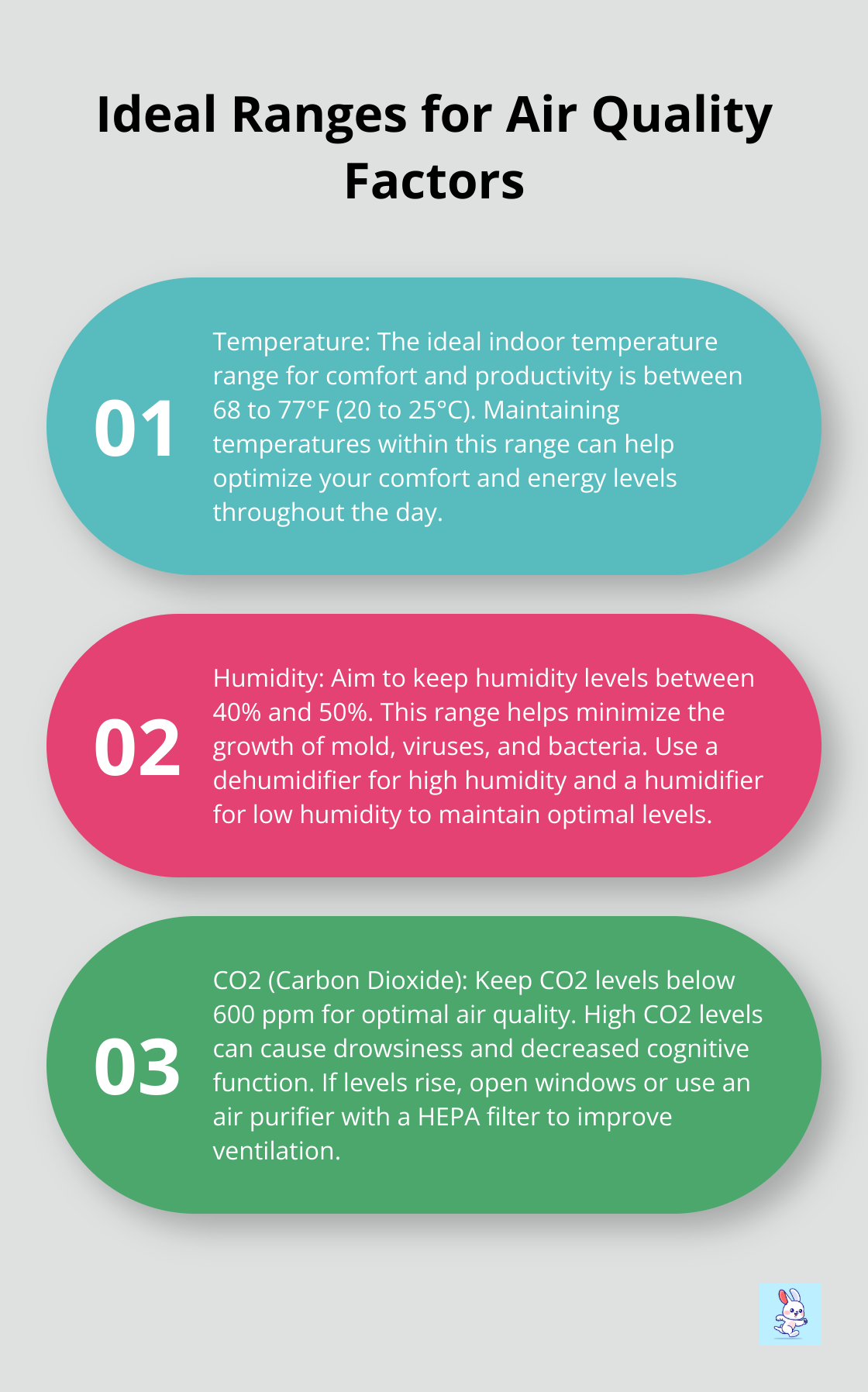 Ideal Ranges for Air Quality Factors

01

Temperature: The ideal indoor temperature range for comfort and productivity is between 68 to 77°F (20 to 25°C). Maintaining temperatures within this range can help optimize your comfort and energy levels throughout the day.

02

Humidity: Aim to keep humidity levels between 40% and 50%. This range helps minimize the growth of mold, viruses, and bacteria. Use a dehumidifier for high humidity and a humidifier for low humidity to maintain optimal levels.

03

CO2 (Carbon Dioxide): Keep CO2 levels below 600 ppm for optimal air quality. High CO2 levels can cause drowsiness and decreased cognitive function. If levels rise, open windows or use an air purifier with a HEPA filter to improve ventilation.