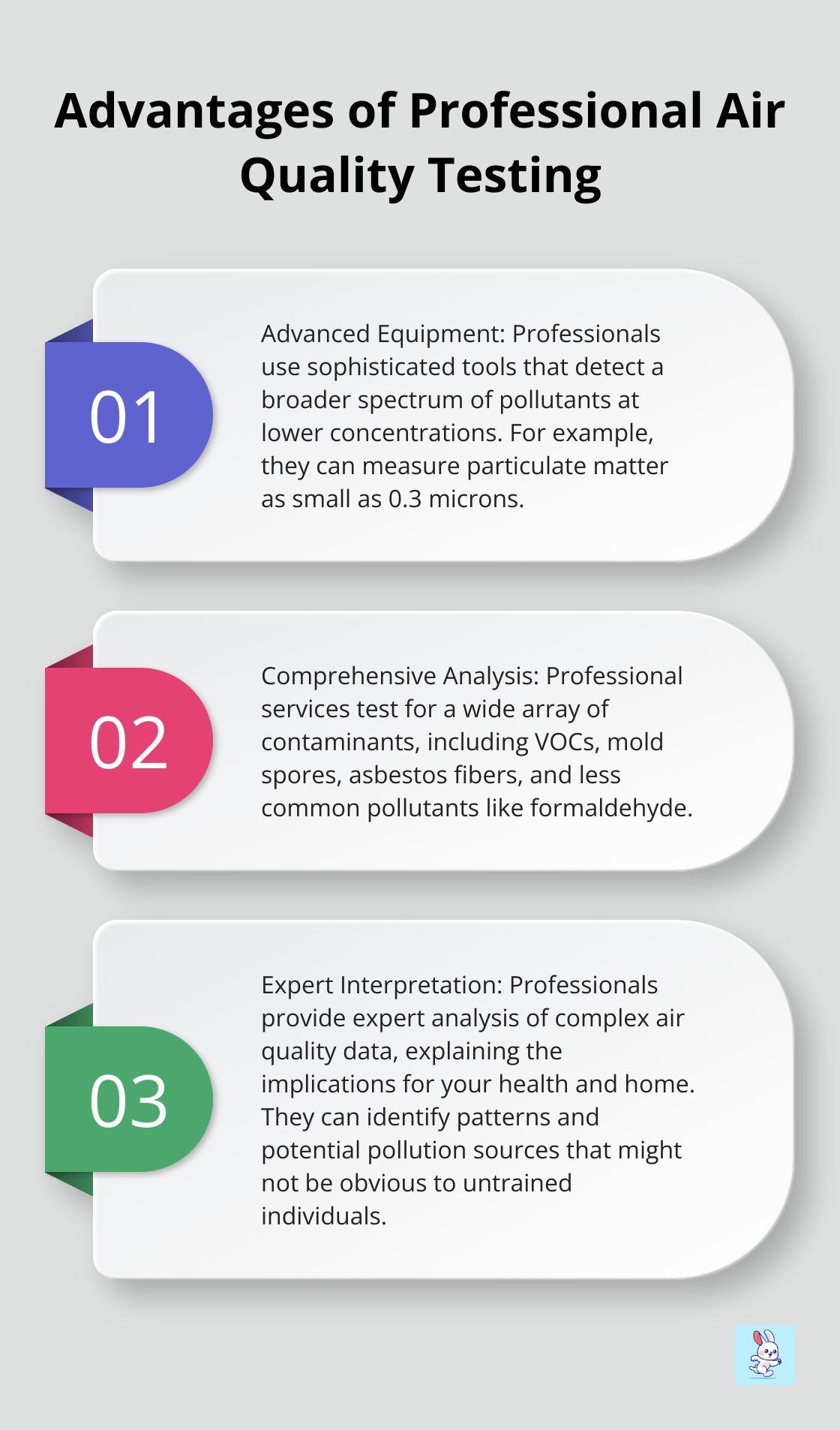 Advantages of Professional Air Quality Testing

01

Advanced Equipment: Professionals use sophisticated tools that detect a broader spectrum of pollutants at lower concentrations. For example, they can measure particulate matter as small as 0.3 microns.

02

Comprehensive Analysis: Professional services test for a wide array of contaminants, including VOCs, mold spores, asbestos fibers, and less common pollutants like formaldehyde.

03

Expert Interpretation: Professionals provide expert analysis of complex air quality data, explaining the implications for your health and home. They can identify patterns and potential pollution sources that might not be obvious to untrained individuals.