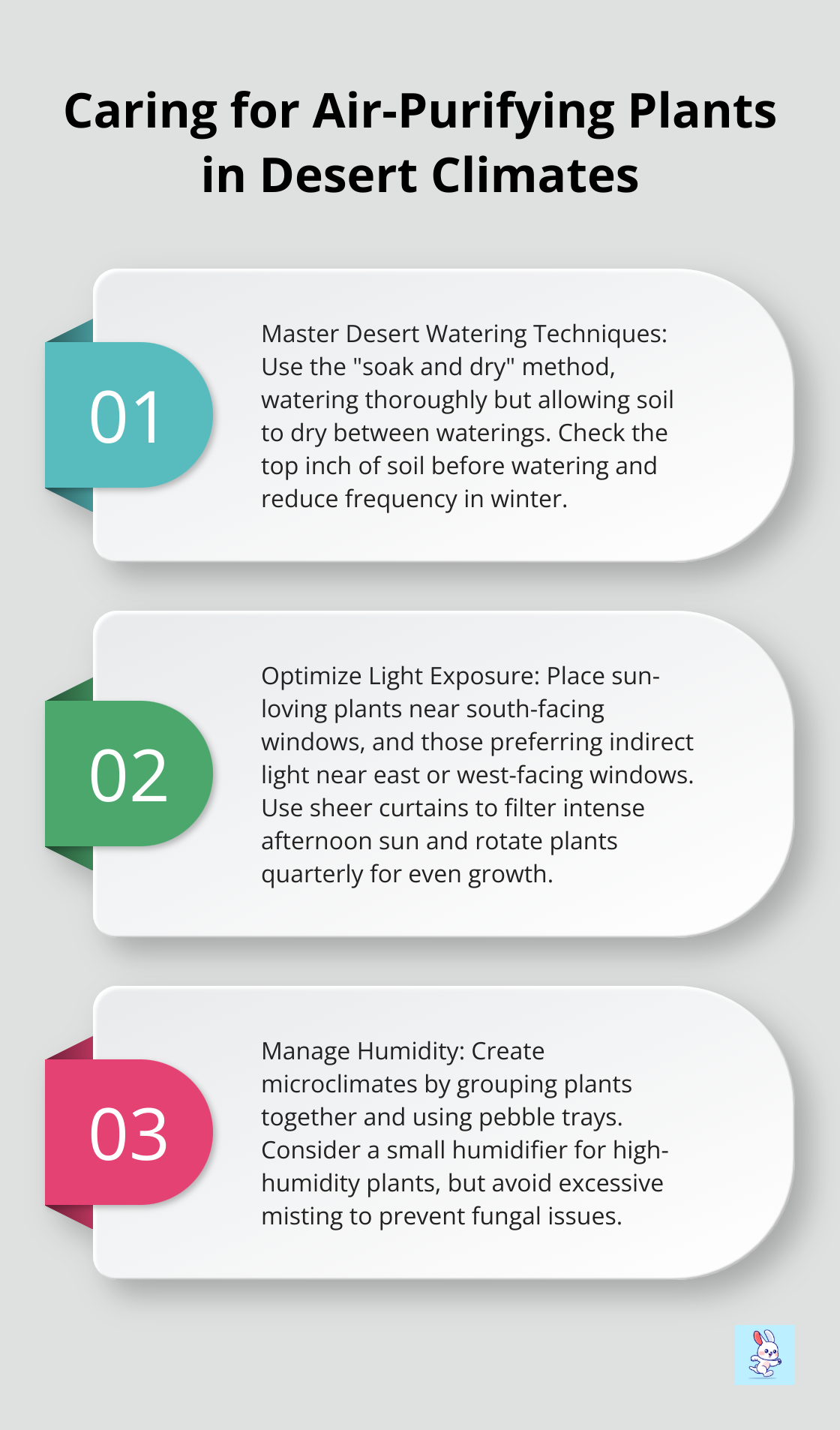 Caring for Air-Purifying Plants in Desert Climates

01

Master Desert Watering Techniques: Use the "soak and dry" method, watering thoroughly but allowing soil to dry between waterings. Check the top inch of soil before watering and reduce frequency in winter.

02

Optimize Light Exposure: Place sun-loving plants near south-facing windows, and those preferring indirect light near east or west-facing windows. Use sheer curtains to filter intense afternoon sun and rotate plants quarterly for even growth.

03

Manage Humidity: Create microclimates by grouping plants together and using pebble trays. Consider a small humidifier for high-humidity plants, but avoid excessive misting to prevent fungal issues.