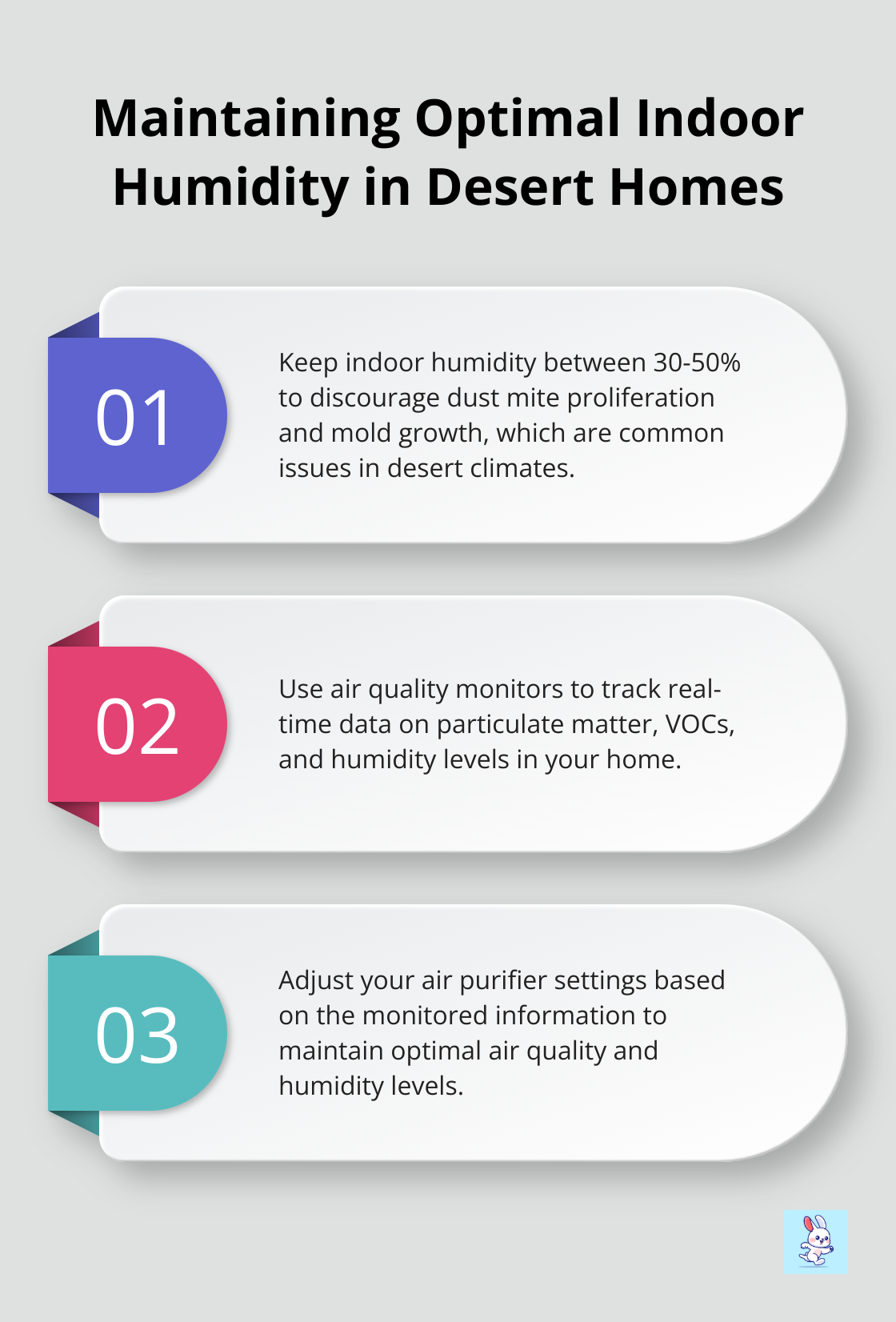 Maintaining Optimal Indoor Humidity in Desert Homes

01

Keep indoor humidity between 30-50% to discourage dust mite proliferation and mold growth, which are common issues in desert climates.

02

Use air quality monitors to track real-time data on particulate matter, VOCs, and humidity levels in your home.

03

Adjust your air purifier settings based on the monitored information to maintain optimal air quality and humidity levels.