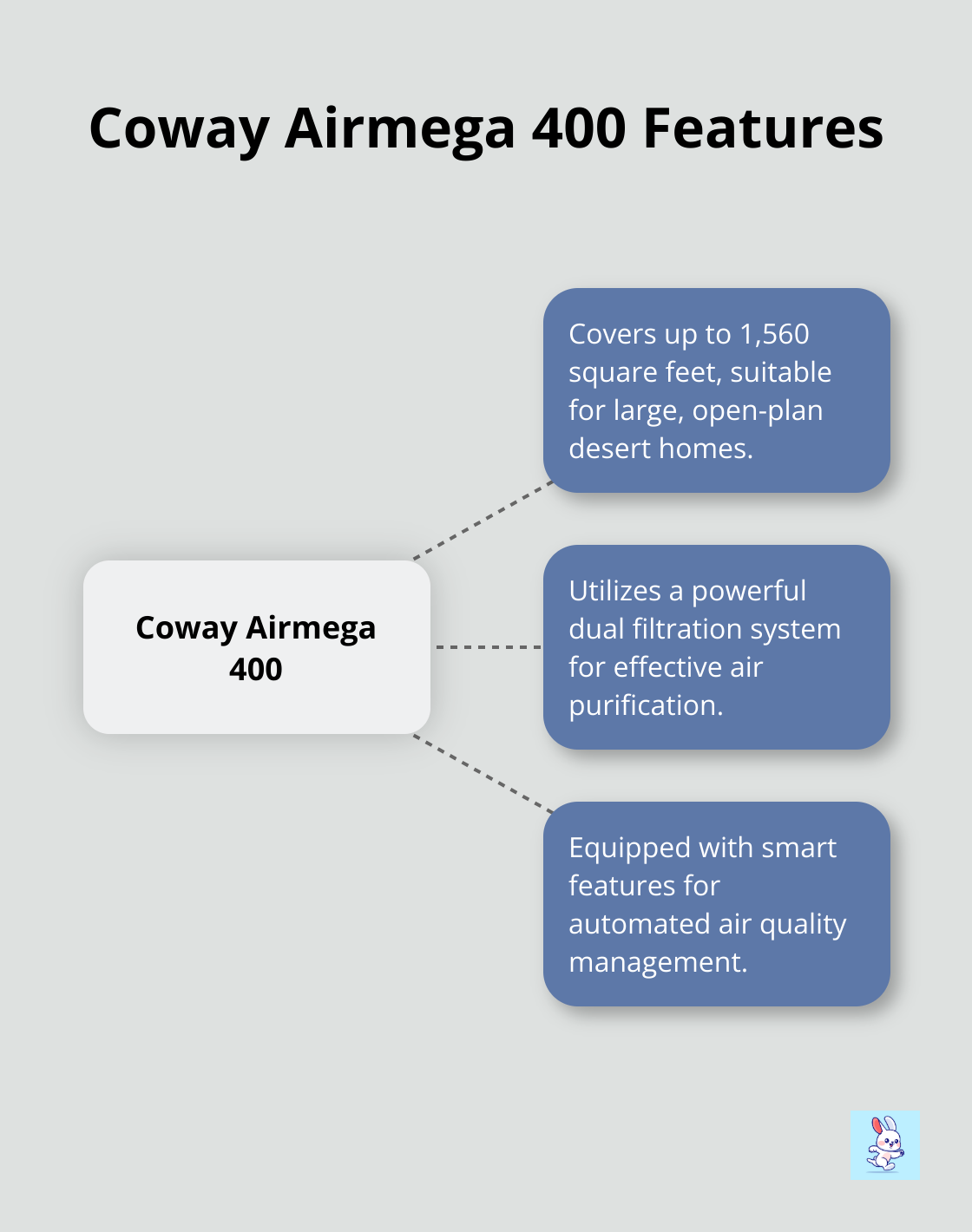 Coway Airmega 400 Features

Coway Airmega 400

Covers up to 1,560 square feet, suitable for large, open-plan desert homes.

Utilizes a powerful dual filtration system for effective air purification.

Equipped with smart features for automated air quality management.