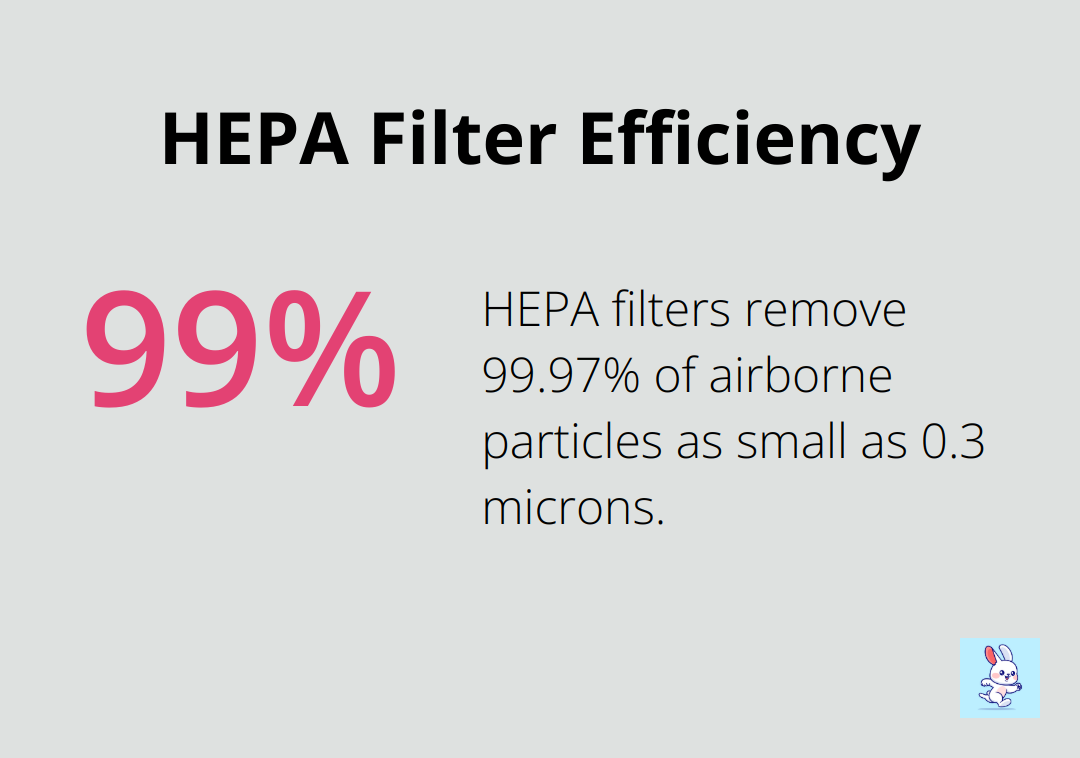 HEPA Filter Efficiency

99%

HEPA filters remove 99.97% of airborne particles as small as 0.3 microns.