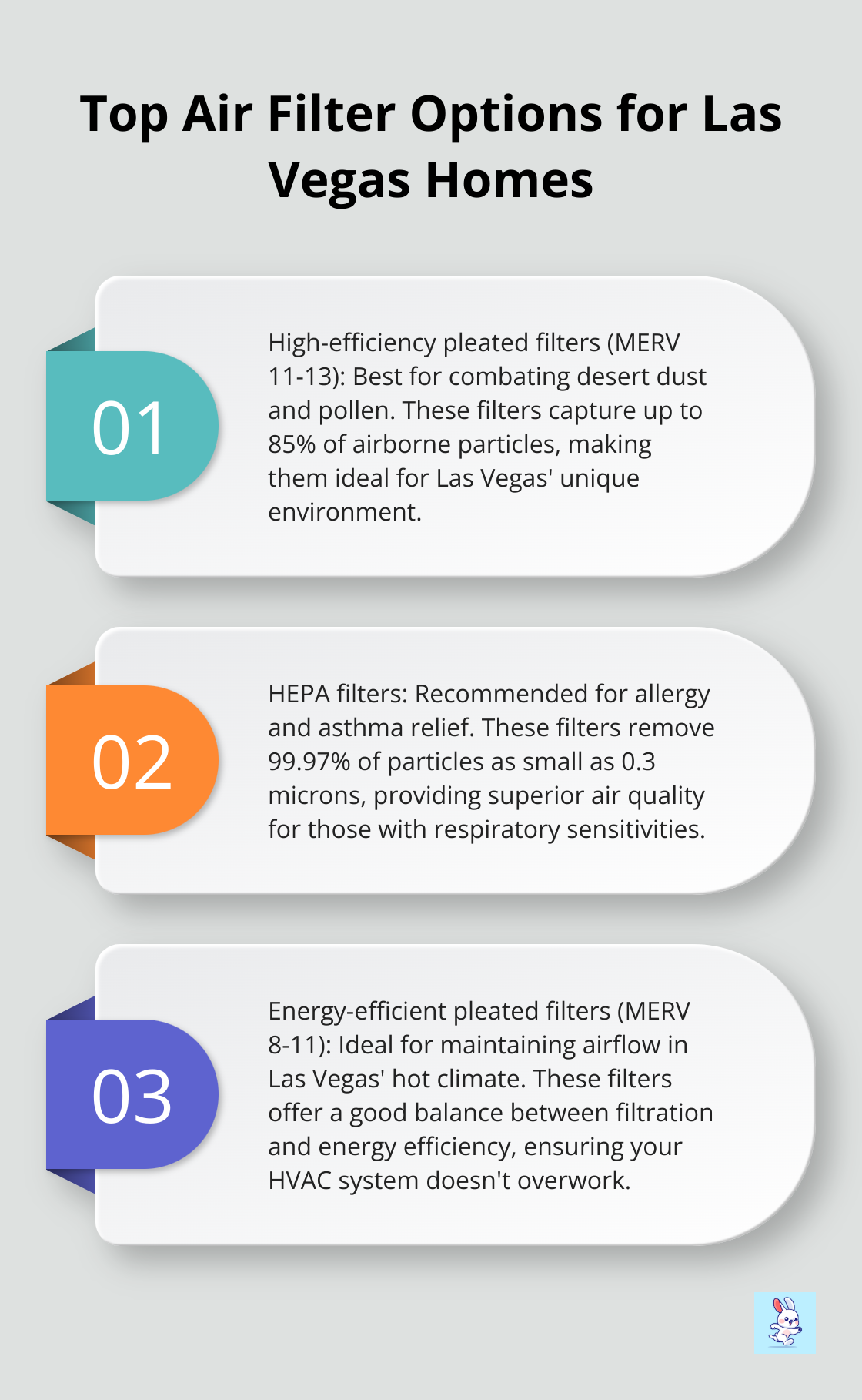 Top Air Filter Options for Las Vegas Homes

01

High-efficiency pleated filters (MERV 11-13): Best for combating desert dust and pollen. These filters capture up to 85% of airborne particles, making them ideal for Las Vegas' unique environment.

02

HEPA filters: Recommended for allergy and asthma relief. These filters remove 99.97% of particles as small as 0.3 microns, providing superior air quality for those with respiratory sensitivities.

03

Energy-efficient pleated filters (MERV 8-11): Ideal for maintaining airflow in Las Vegas' hot climate. These filters offer a good balance between filtration and energy efficiency, ensuring your HVAC system doesn't overwork.