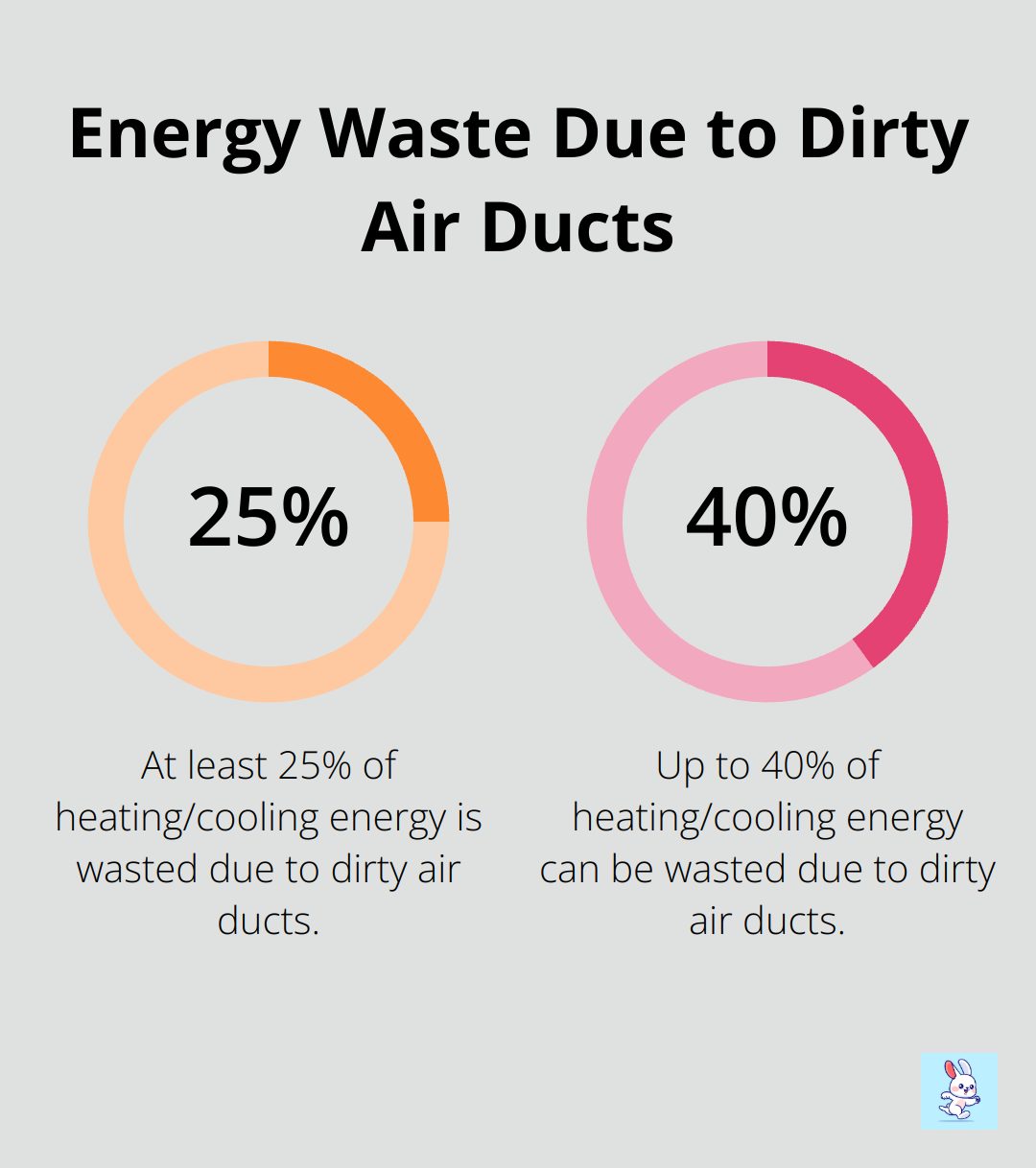 Energy Waste Due to Dirty Air Ducts

25%

At least 25% of heating/cooling energy is wasted due to dirty air ducts.

40%

Up to 40% of heating/cooling energy can be wasted due to dirty air ducts.