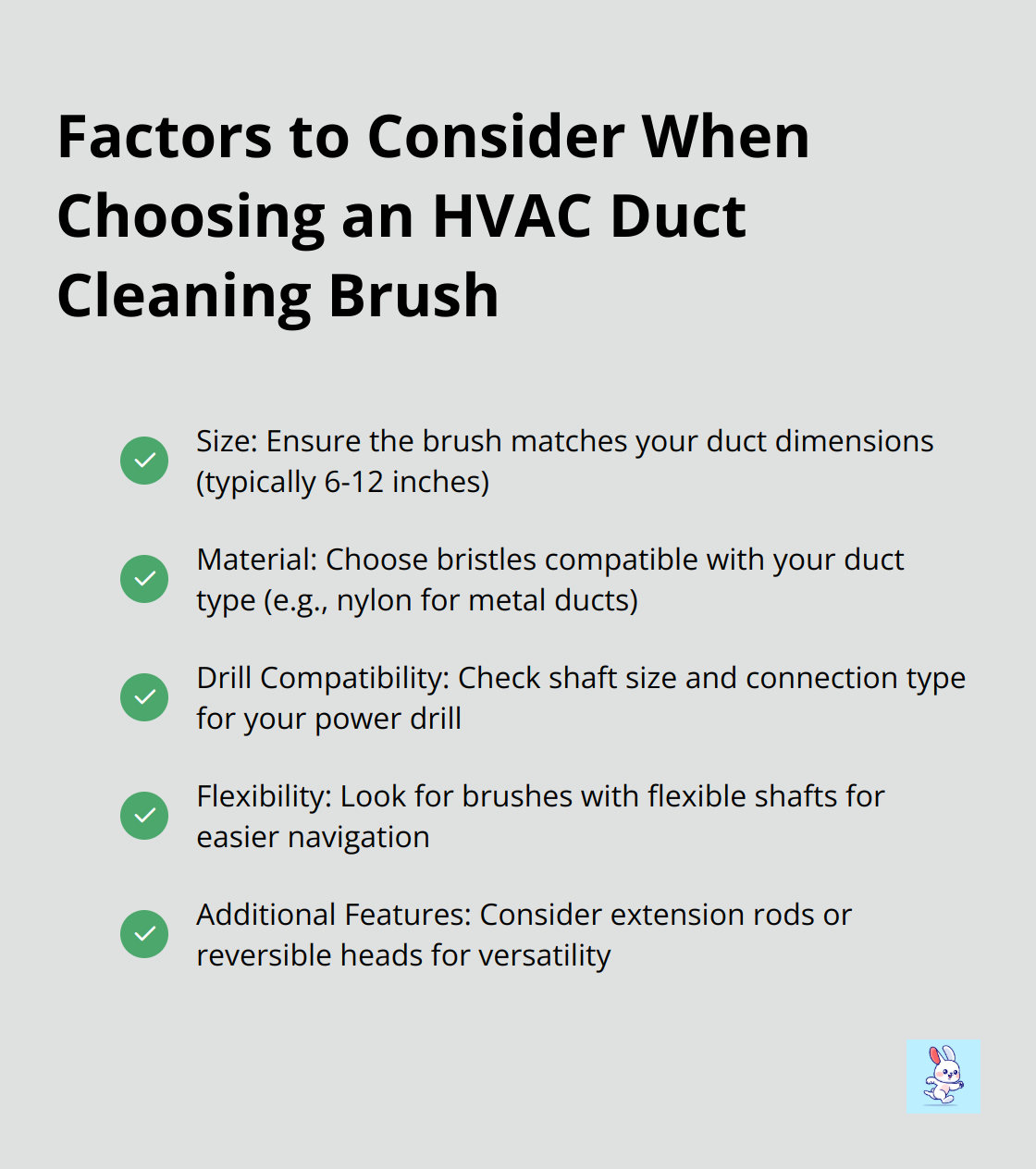 Factors to Consider When Choosing an HVAC Duct Cleaning Brush

Size: Ensure the brush matches your duct dimensions (typically 6-12 inches)

Material: Choose bristles compatible with your duct type (e.g., nylon for metal ducts)

Drill Compatibility: Check shaft size and connection type for your power drill

Flexibility: Look for brushes with flexible shafts for easier navigation

Additional Features: Consider extension rods or reversible heads for versatility